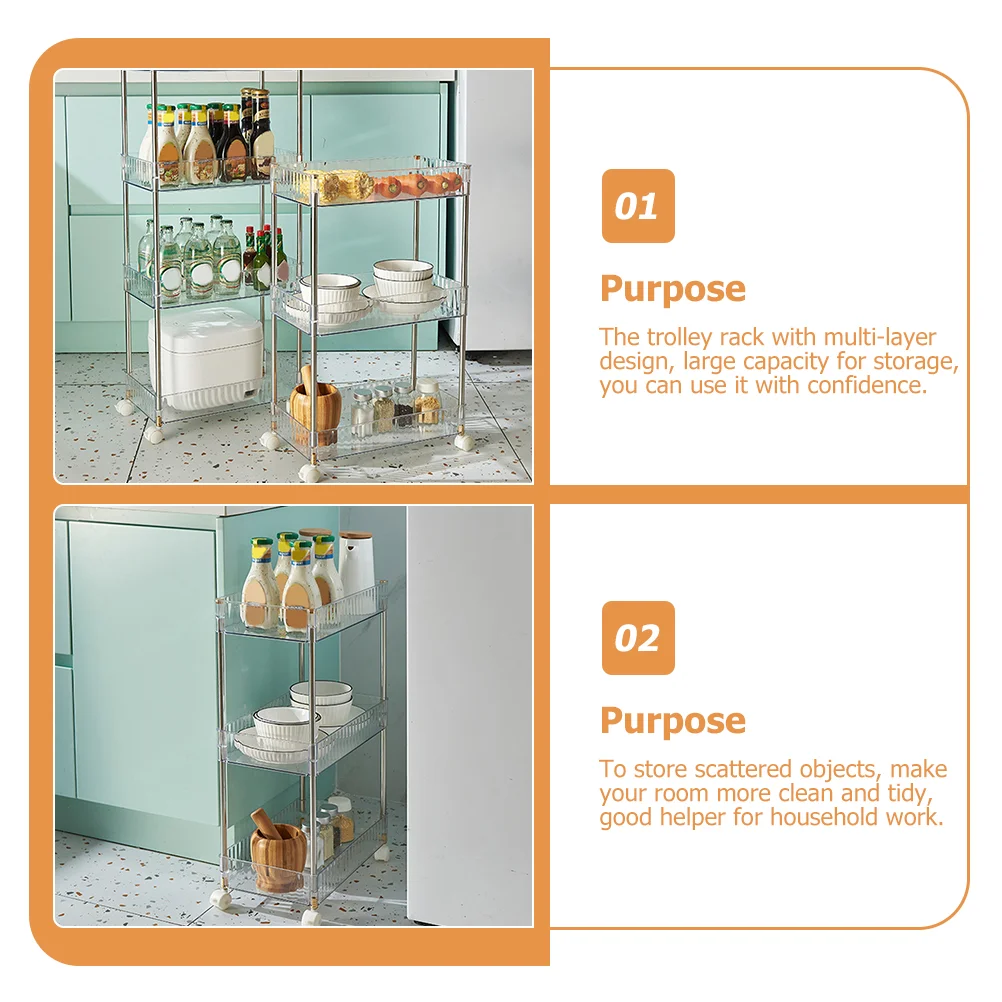 01

Purpose

The trolley rack with multi-layer design, large capacity for storage, you can use it with confidence.

02

Purpose

To store scattered objects, make your room more clean and tidy, good helper for household work.