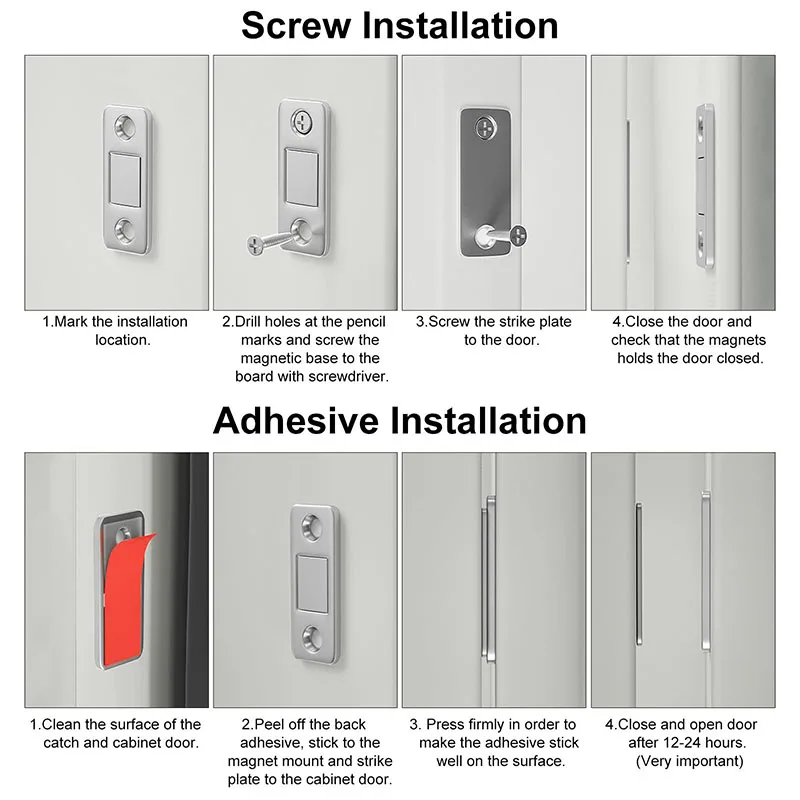 Screw Installation

1.Mark the installation location.

2.Drill holes at the pencil marks and screw the magnetic base to the board with screwdriver.

3.Screw the strike plate to the door.

4.Close the door and check that the magnets holds the door closed.

Adhesive Installation

1.Clean the surface of the catch and cabinet door.

2.Peel off the back adhesive, stick to the magnet mount and strike plate to the cabinet door.

3. Press firmly in order to make the adhesive stick well on the surface.

4.Close and open door after 12-24 hours. (Very important)