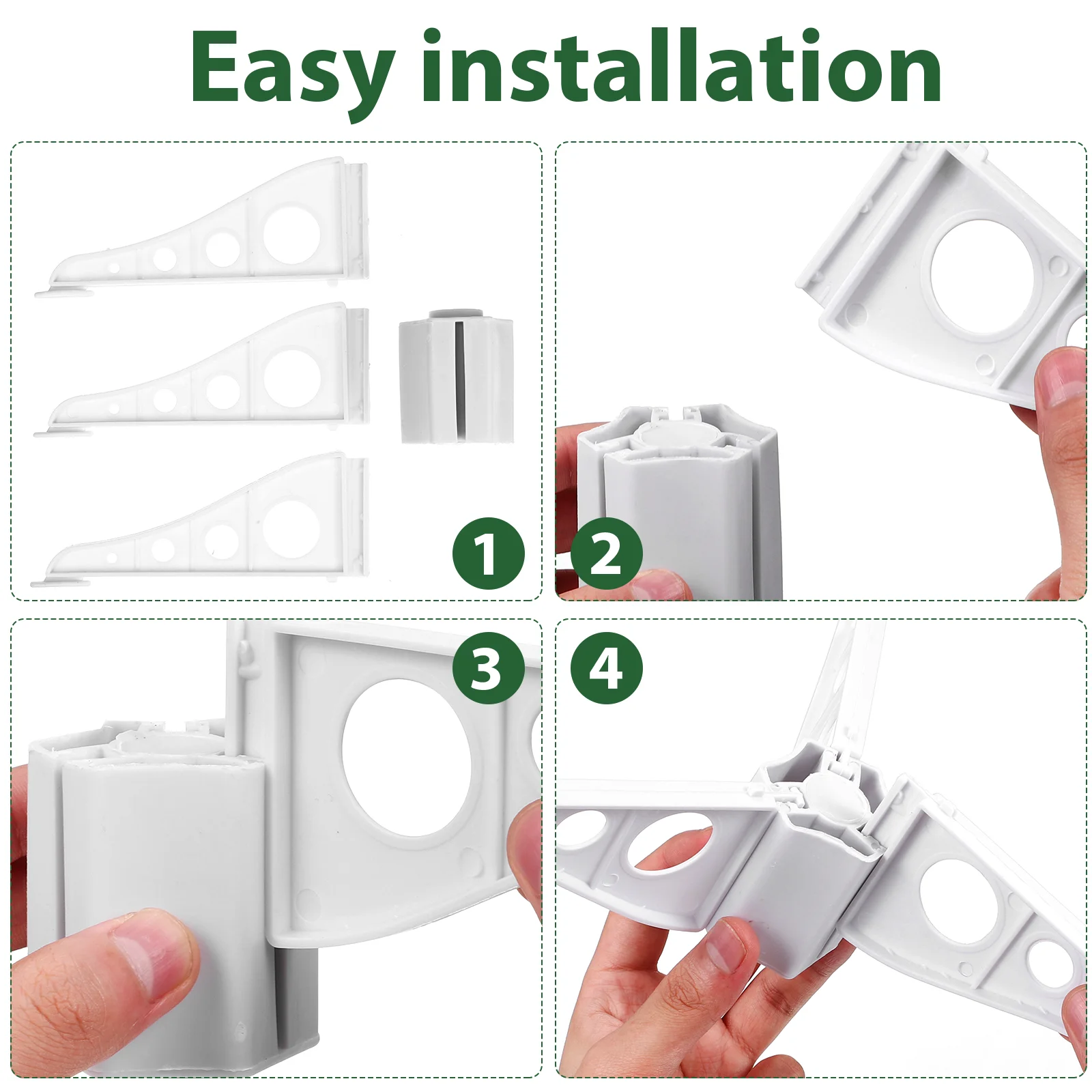 Easy installation

1

2

3

4