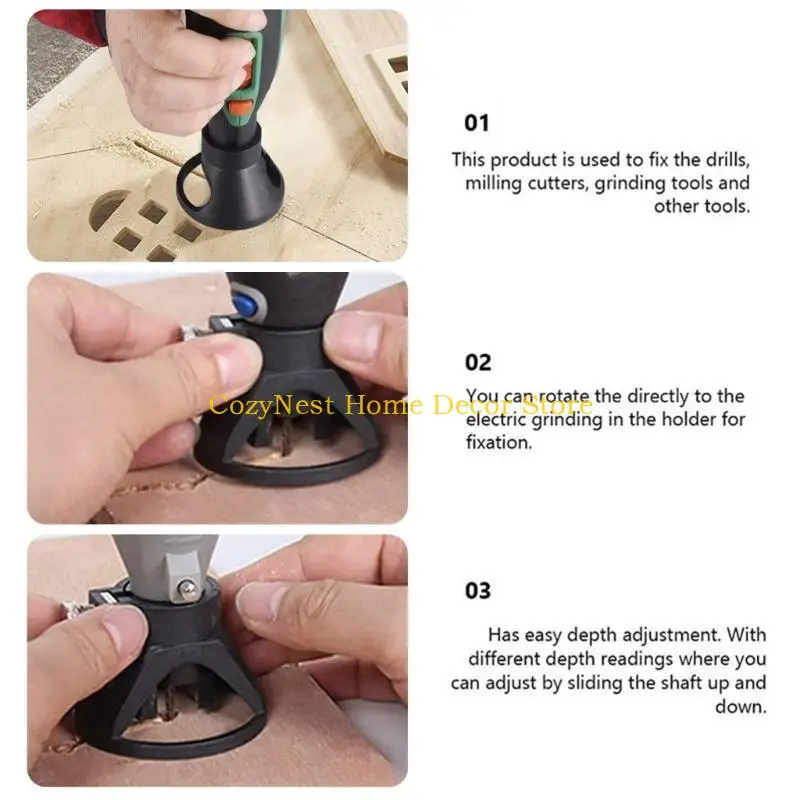 01

This product is used to fix the drills, milling cutters, grinding tools and other tools.

02

You can rotate the directly to the electric grinding in the holder for fixation.

CozyNest Home Decor Store

03

Has easy depth adjustment. With different depth readings where you can adjust by sliding the shaft up and down.