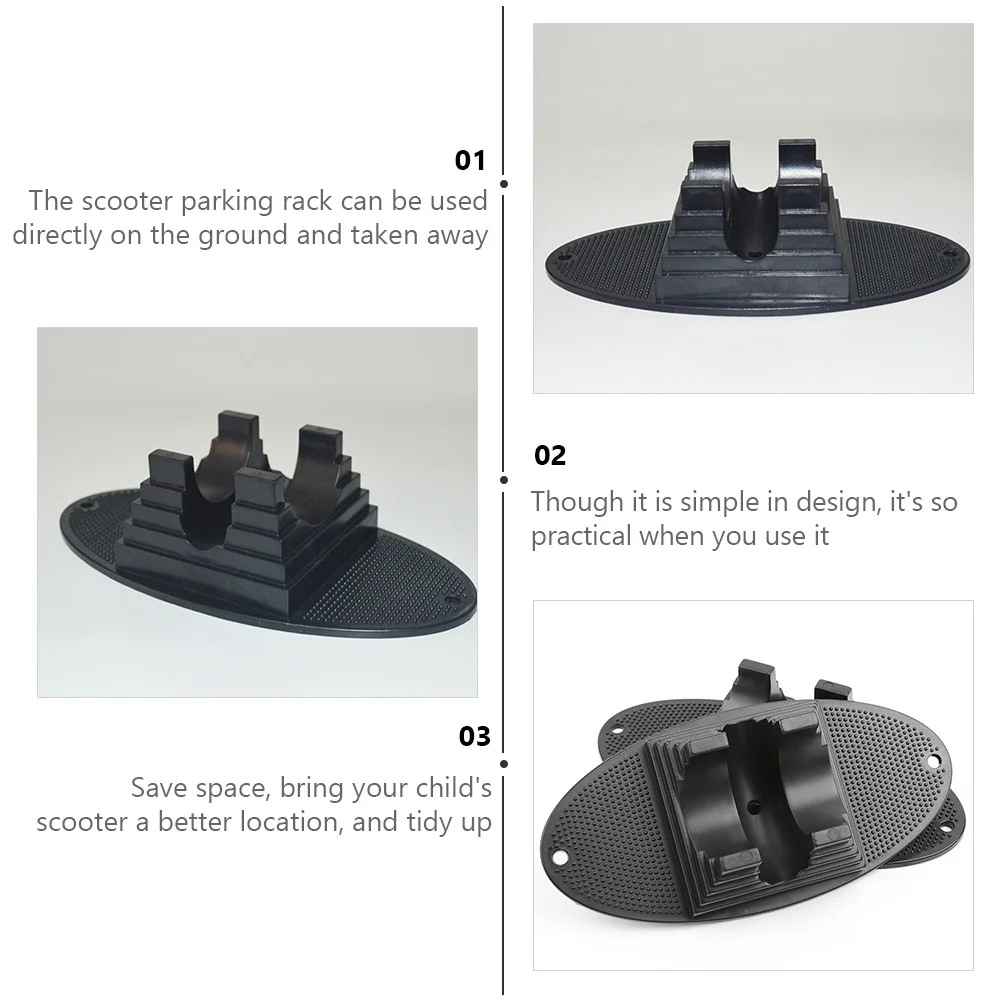 01
The scooter parking rack can be used directly on the ground and taken away

02
Though it is simple in design, it's so practical when you use it

03
Save space, bring your child's scooter a better location, and tidy up