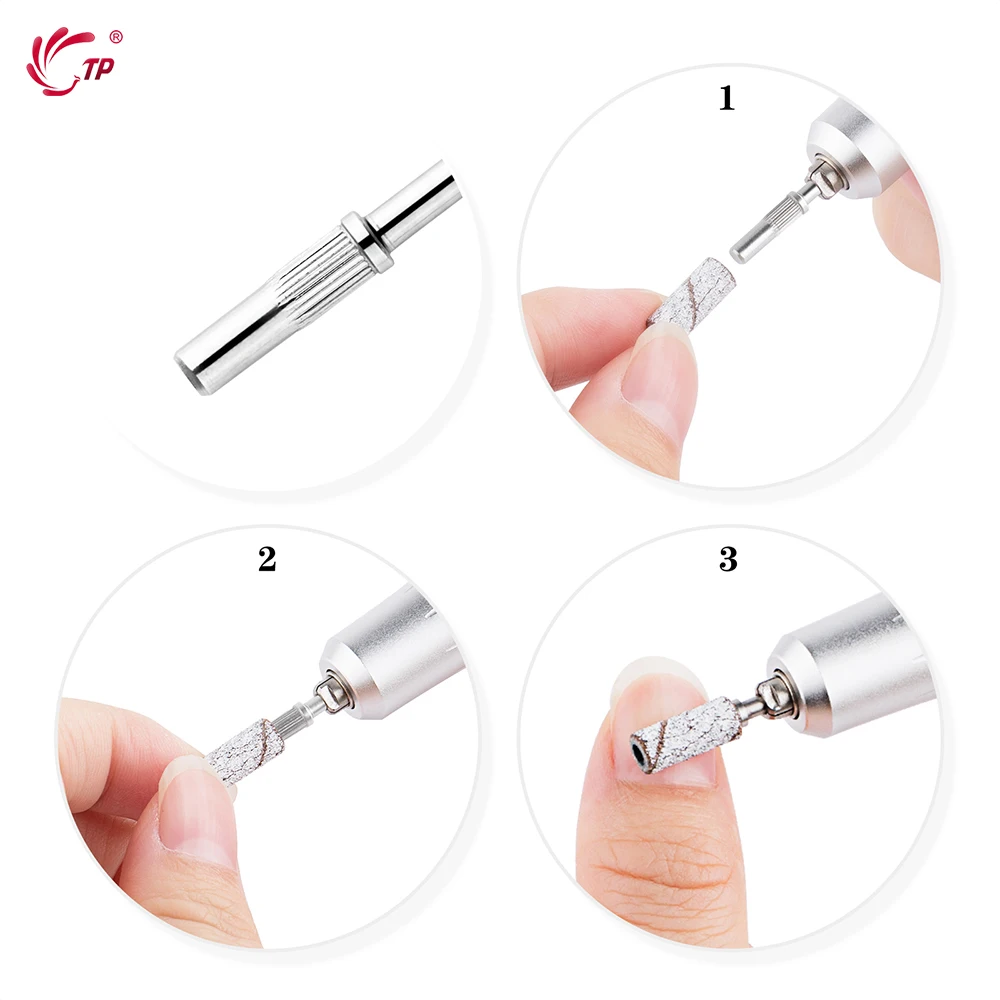 TP ®

1

2

3