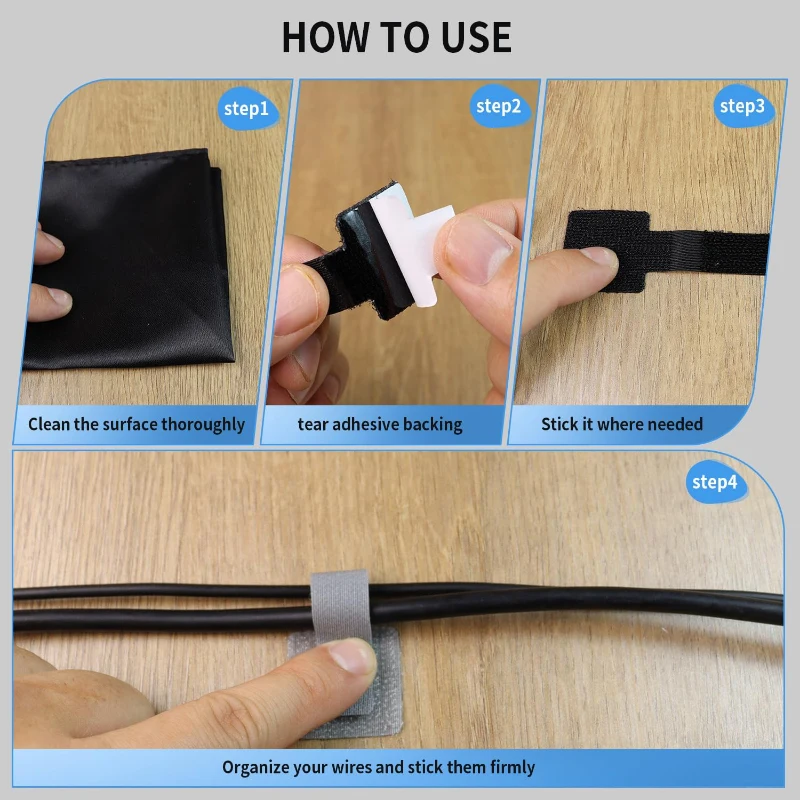 HOW TO USE

step1

Clean the surface thoroughly

step2

tear adhesive backing

step3

Stick it where needed

step4

Organize your wires and stick them firmly