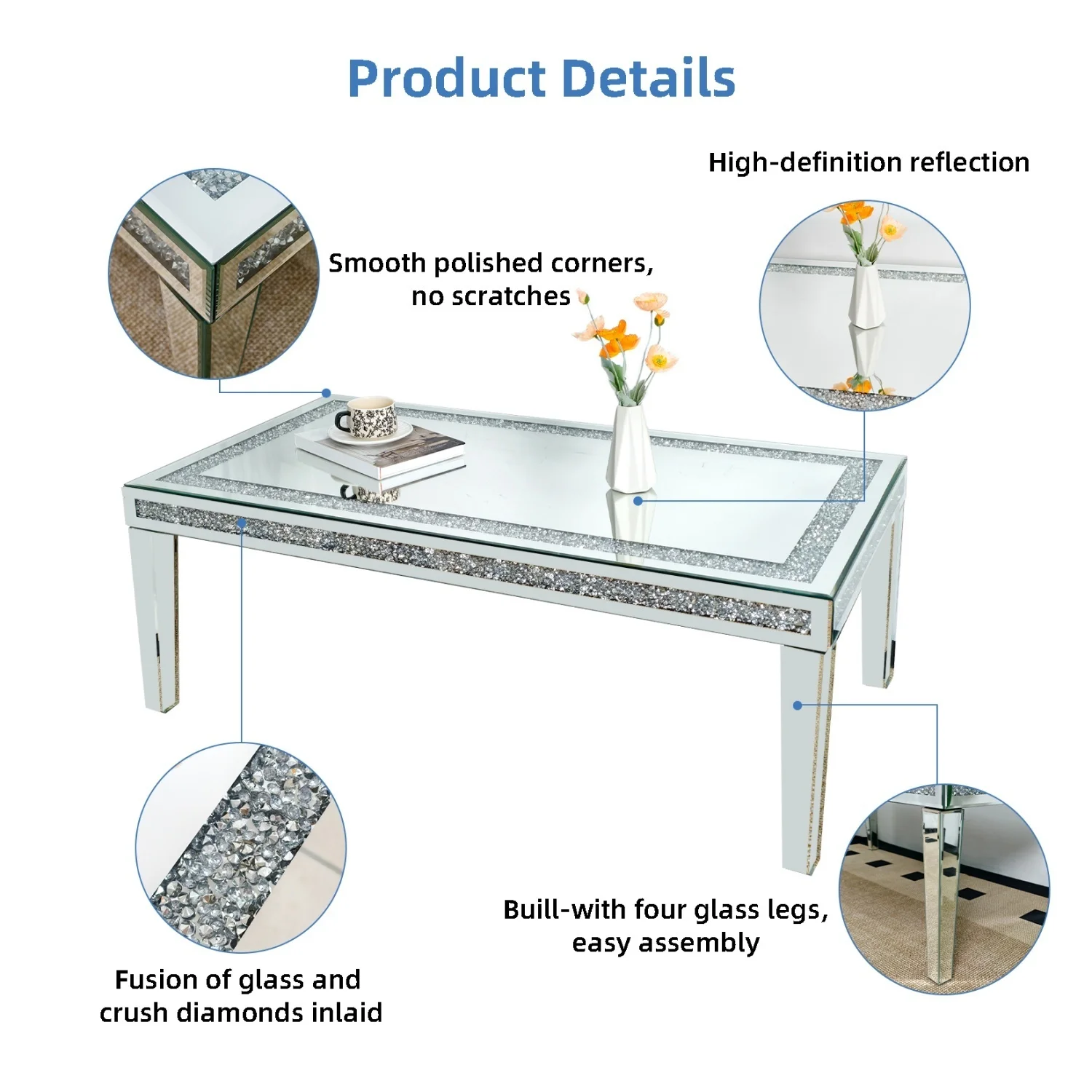 Product Details

High-definition reflection

Smooth polished corners, no scratches

Buill-with four glass legs, easy assembly

Fusion of glass and crush diamonds inlaid