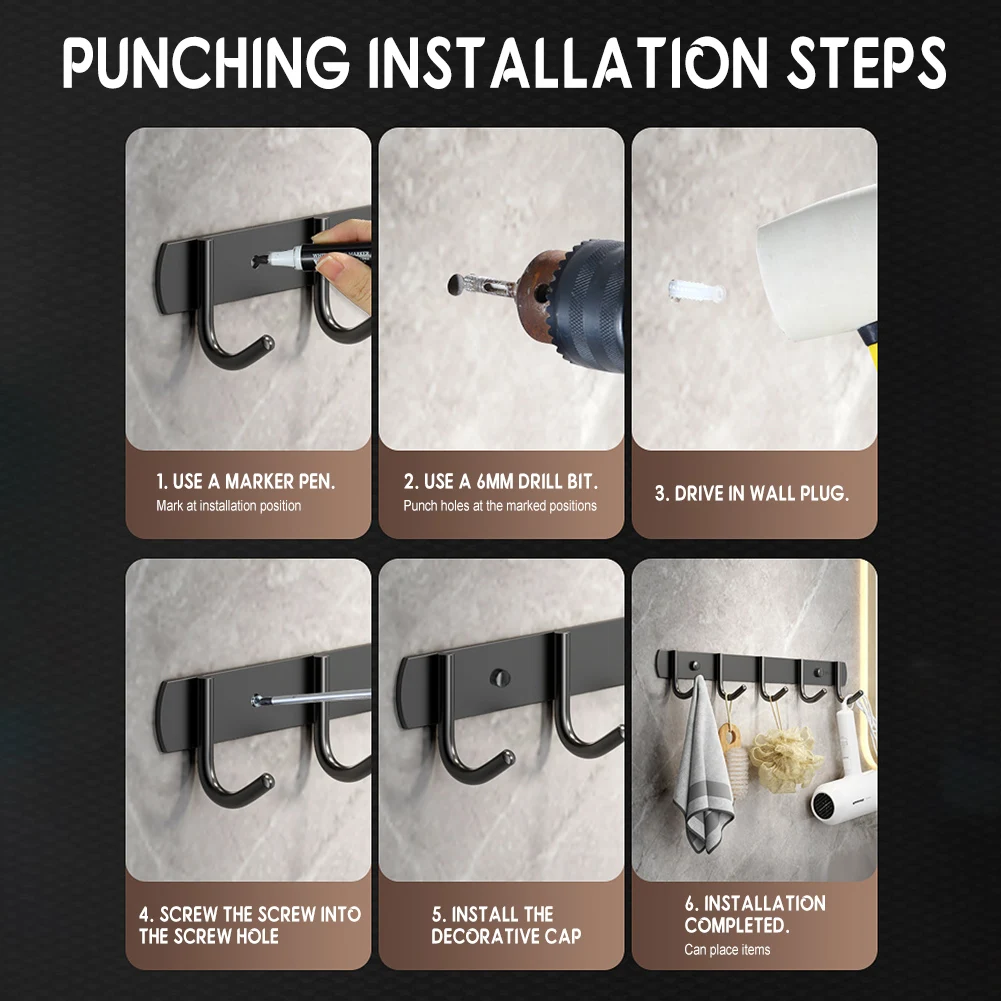 PUNCHING INSTALLATION STEPS

1. USE A MARKER PEN.
Mark at installation position

2. USE A 6MM DRILL BIT.
Punch holes at the marked positions

3. DRIVE IN WALL PLUG.

4. SCREW THE SCREW INTO THE SCREW HOLE

5. INSTALL THE DECORATIVE CAP

6. INSTALLATION COMPLETED.
Can place items