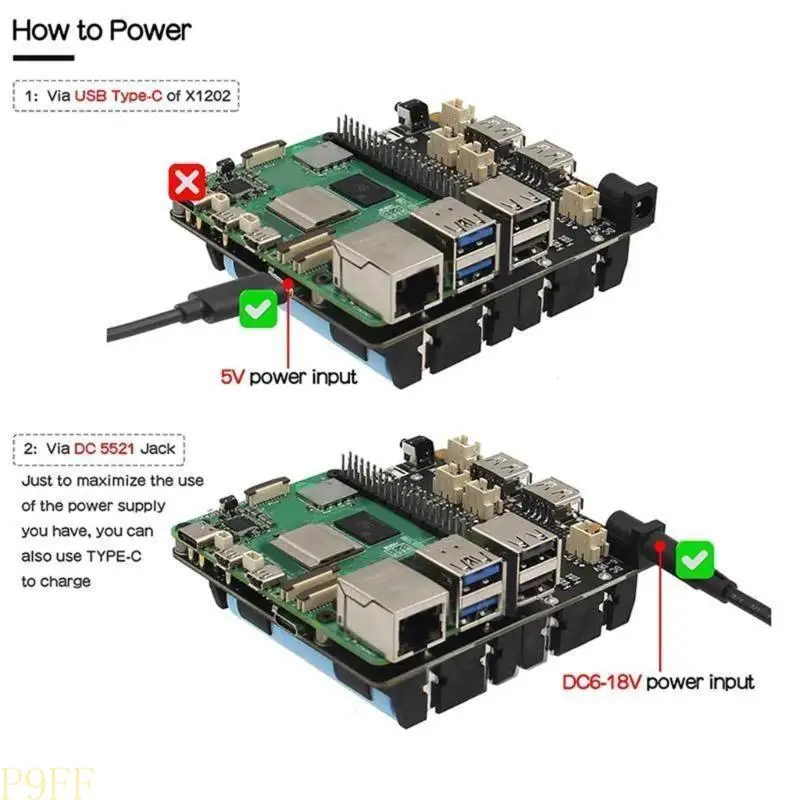 How to Power

1: Via USB Type-C of X1202

5V power input

2: Via DC 5521 Jack

Just to maximize the use of the power supply you have, you can also use TYPE-C to charge

DC6-18V power input

P9FF