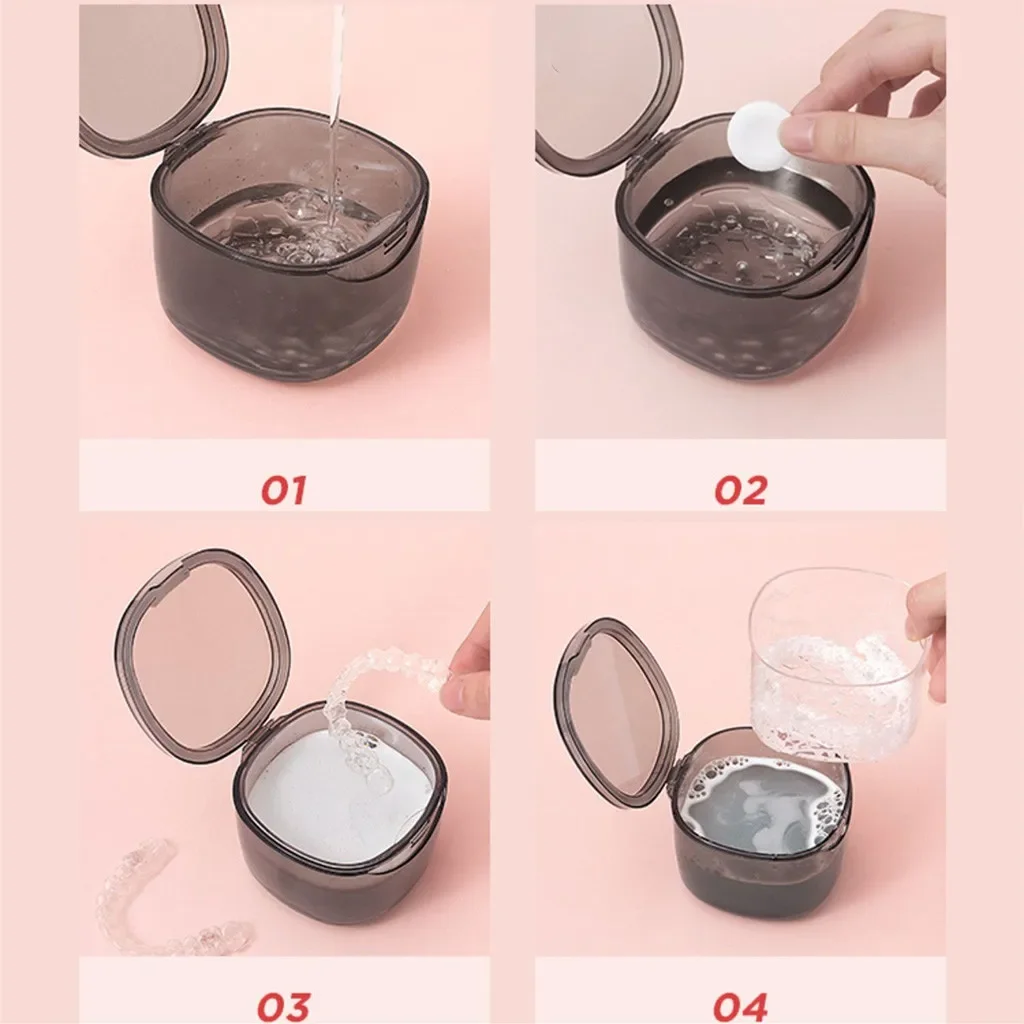 01

02

03

04