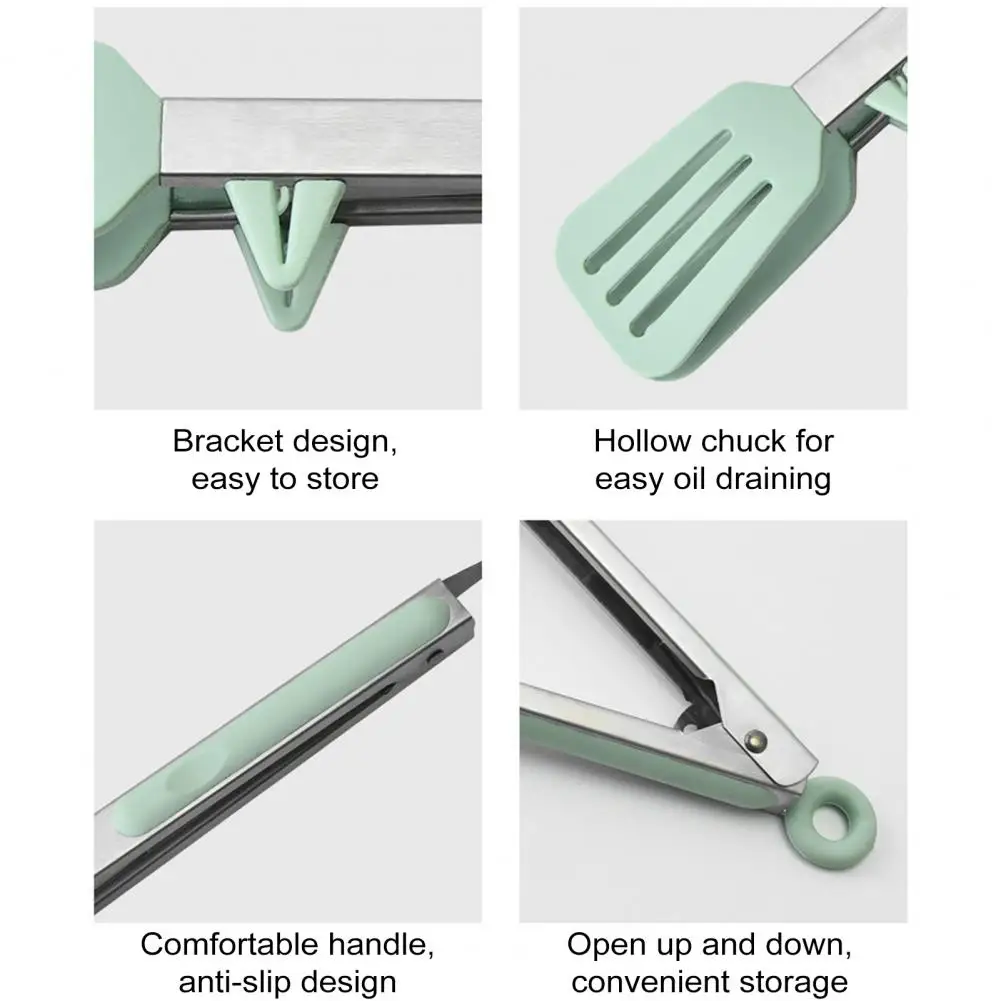 Bracket design,
easy to store

Hollow chuck for
easy oil draining

Comfortable handle,
anti-slip design

Open up and down,
convenient storage