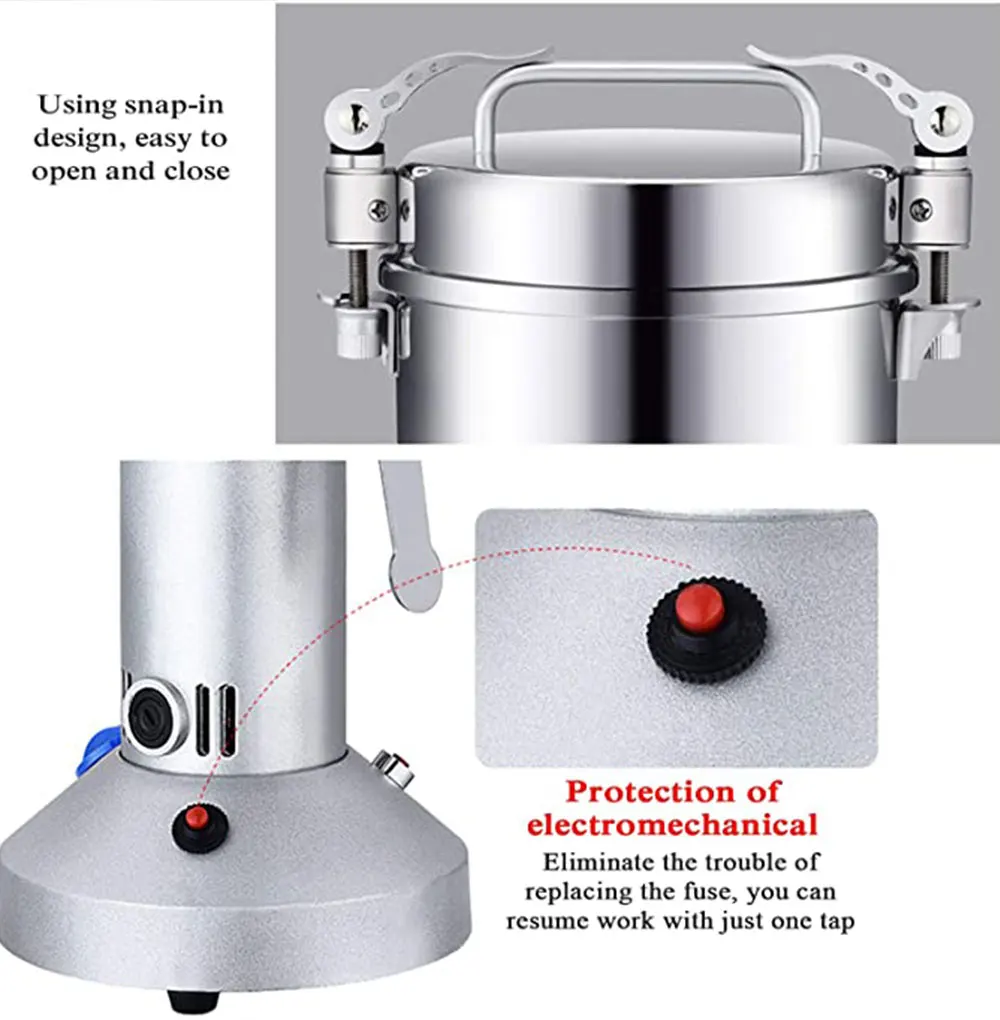 Using snap-in design, easy to open and close

Protection of electromechanical

Eliminate the trouble of replacing the fuse, you can resume work with just one tap