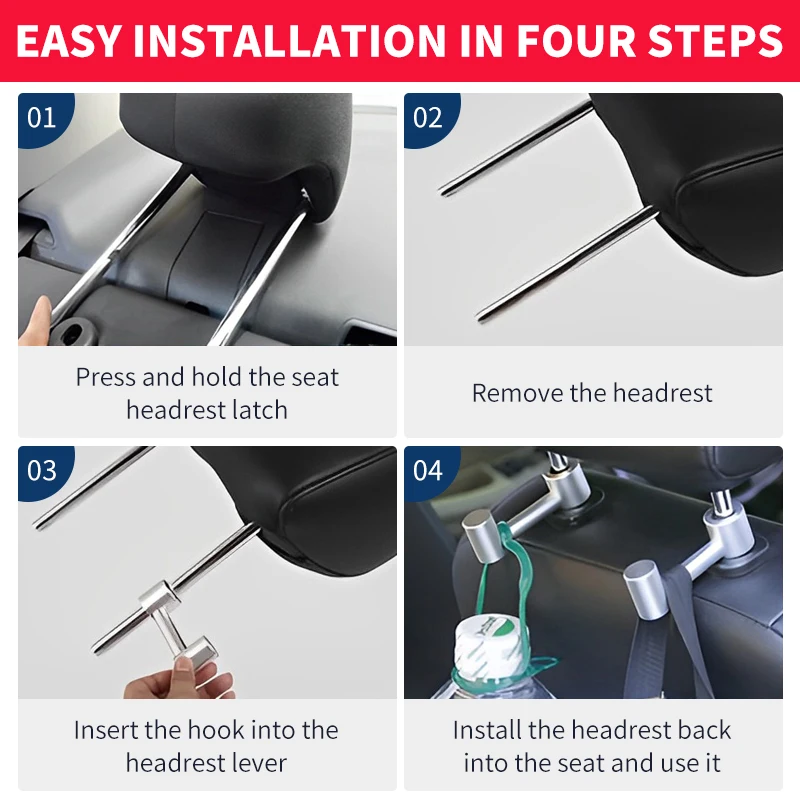 EASY INSTALLATION IN FOUR STEPS

01

Press and hold the seat headrest latch

02

Remove the headrest

03

Insert the hook into the headrest lever

04

Install the headrest back into the seat and use it