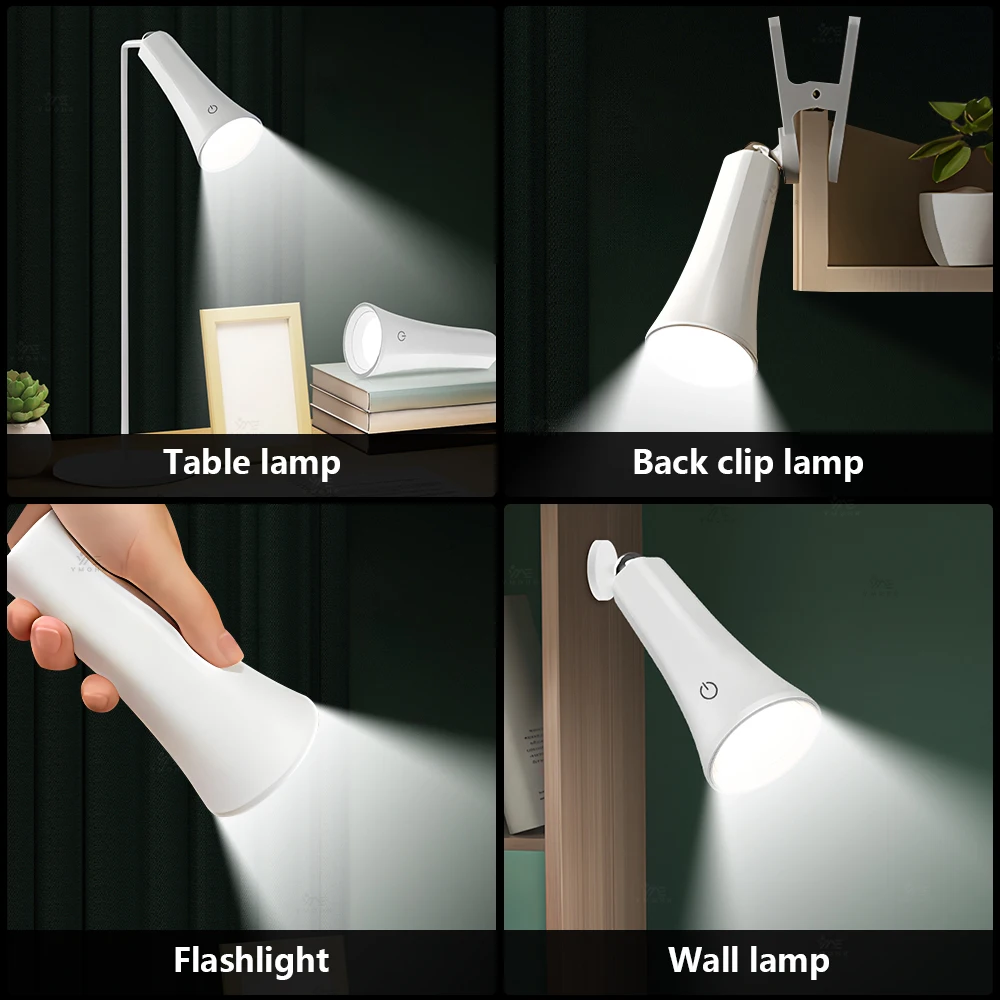 Table lamp

Back clip lamp

Flashlight

Wall lamp