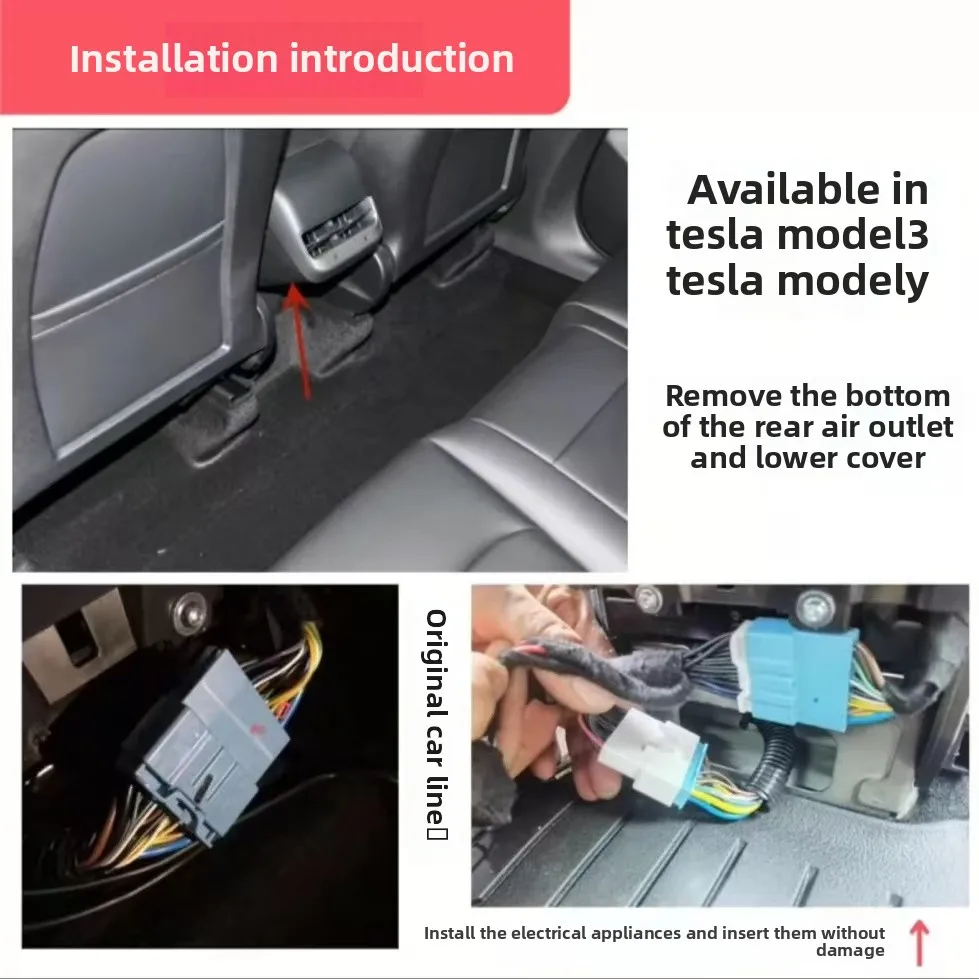 Installation introduction

Available in tesla model3 tesla modely

Remove the bottom of the rear air outlet and lower cover

Original car line

Install the electrical appliances and insert them without damage