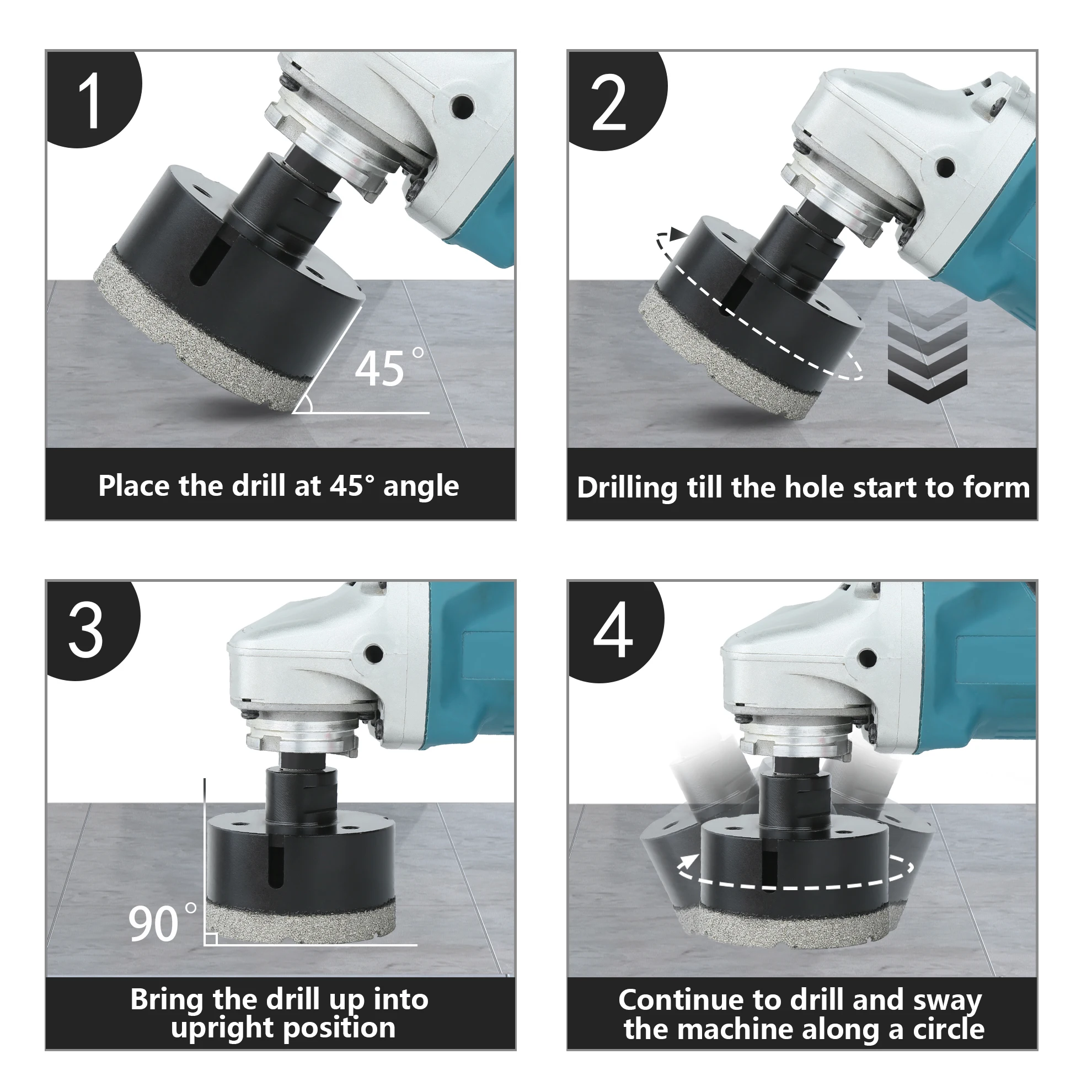 1

45°

Place the drill at 45° angle

2

Drilling till the hole start to form

3

90°

Bring the drill up into upright position

4

Continue to drill and sway the machine along a circle