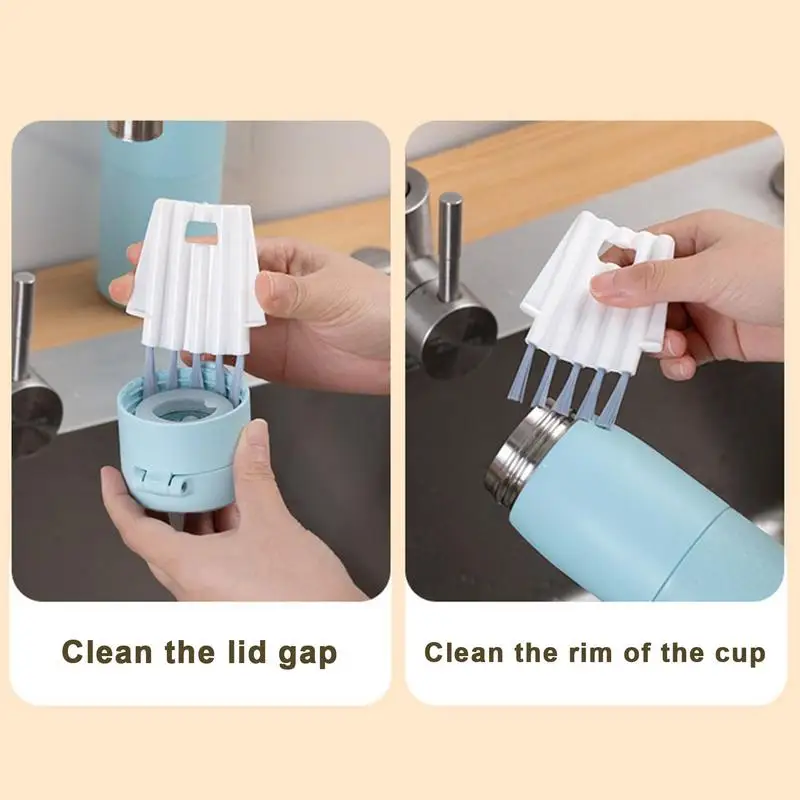 Clean the lid gap

Clean the rim of the cup