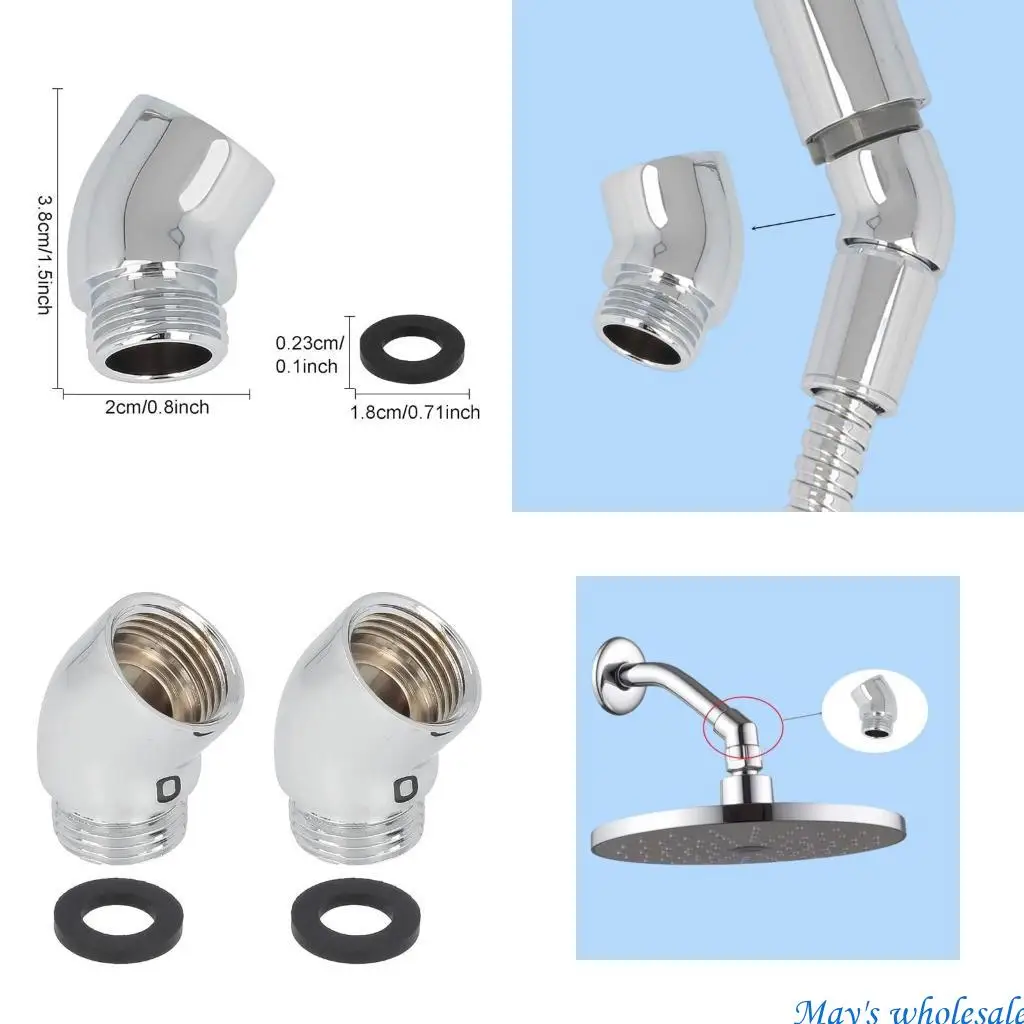 3.8cm/1.5inch

2cm/0.8inch

0.23cm/
0.1inch

1.8cm/0.71inch

May's wholesale