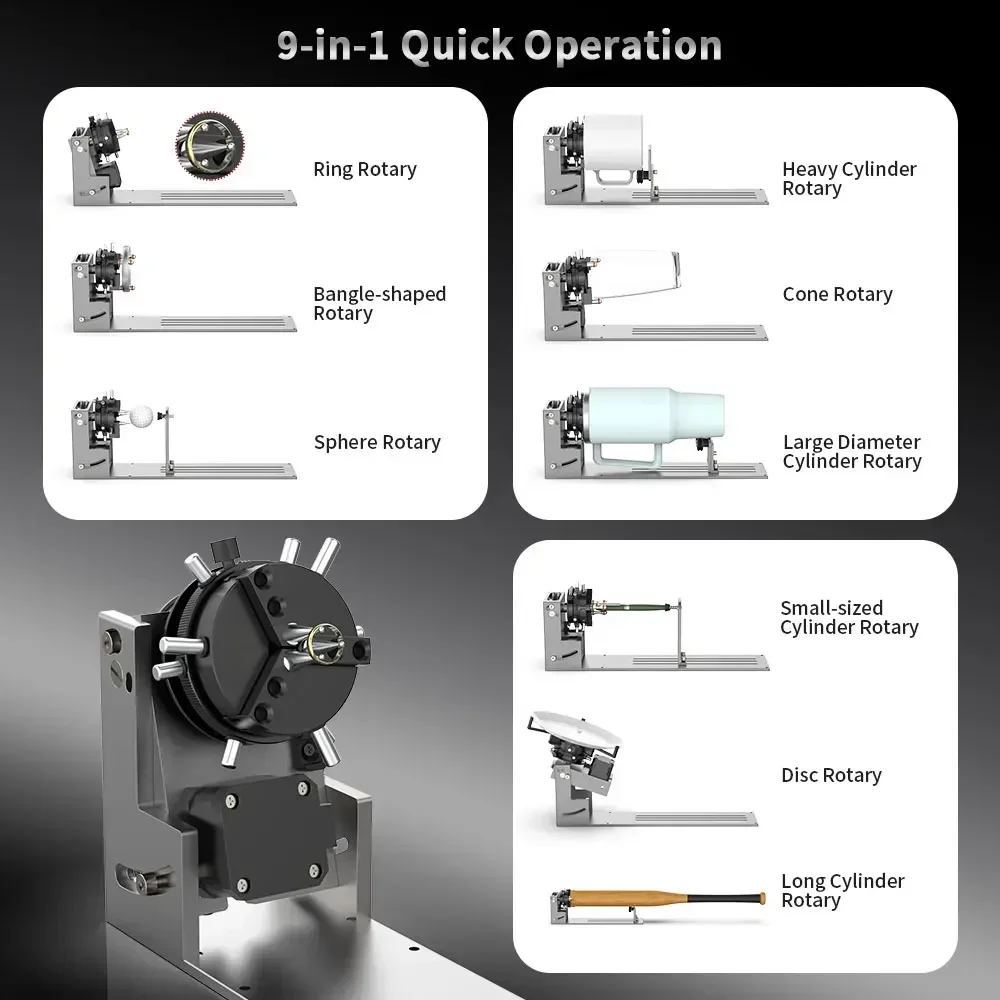 9-in-1 Quick Operation

Ring Rotary

Bangle-shaped Rotary

Sphere Rotary

Heavy Cylinder Rotary

Cone Rotary

Large Diameter Cylinder Rotary

Small-sized Cylinder Rotary

Disc Rotary

Long Cylinder Rotary