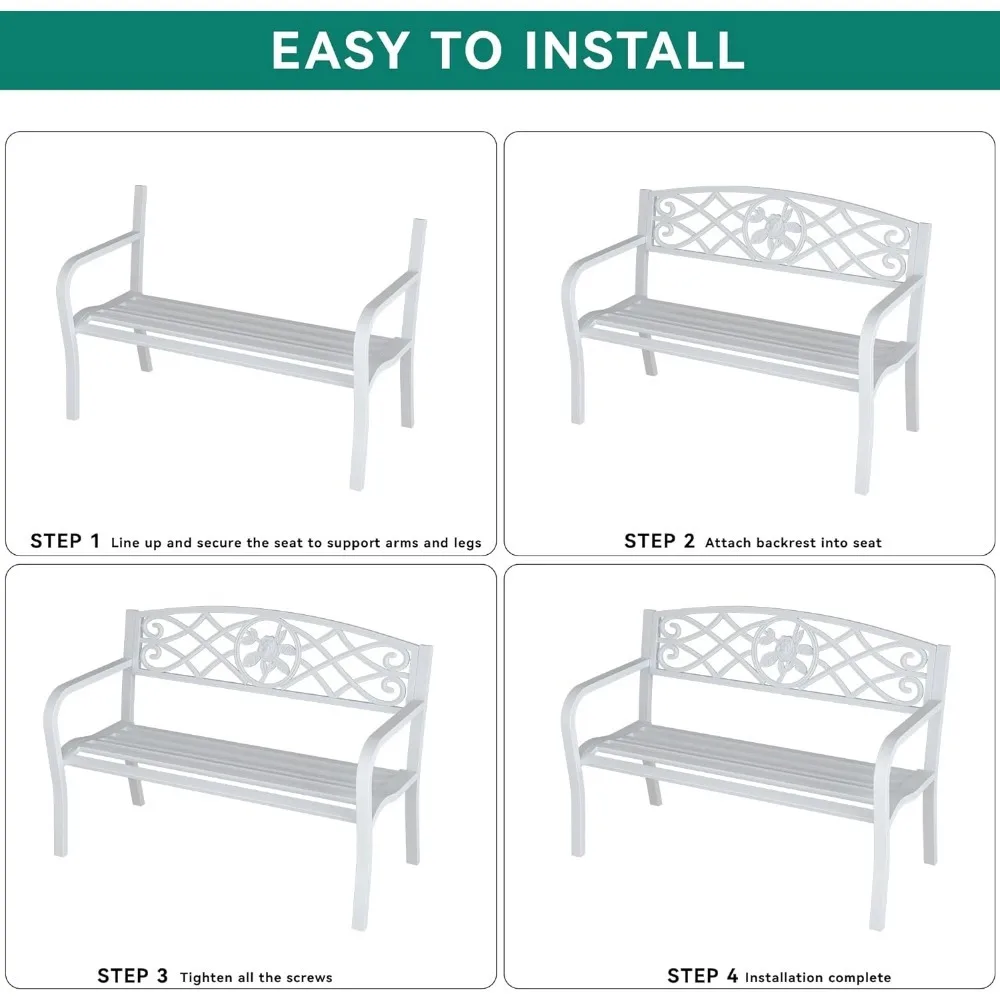 EASY TO INSTALL

STEP 1 Line up and secure the seat to support arms and legs

STEP 2 Attach backrest into seat

STEP 3 Tighten all the screws

STEP 4 Installation complete