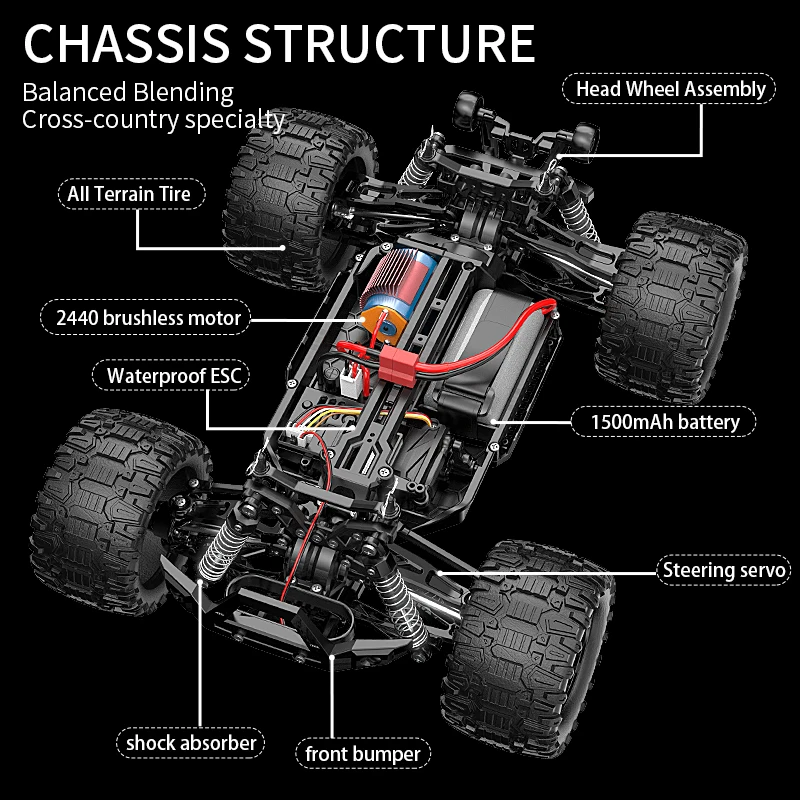 CHASSIS STRUCTURE

Balanced Blending
Cross-country specialty

Head Wheel Assembly

All Terrain Tire

2440 brushless motor

Waterproof ESC

1500mAh battery

Steering servo

shock absorber

front bumper