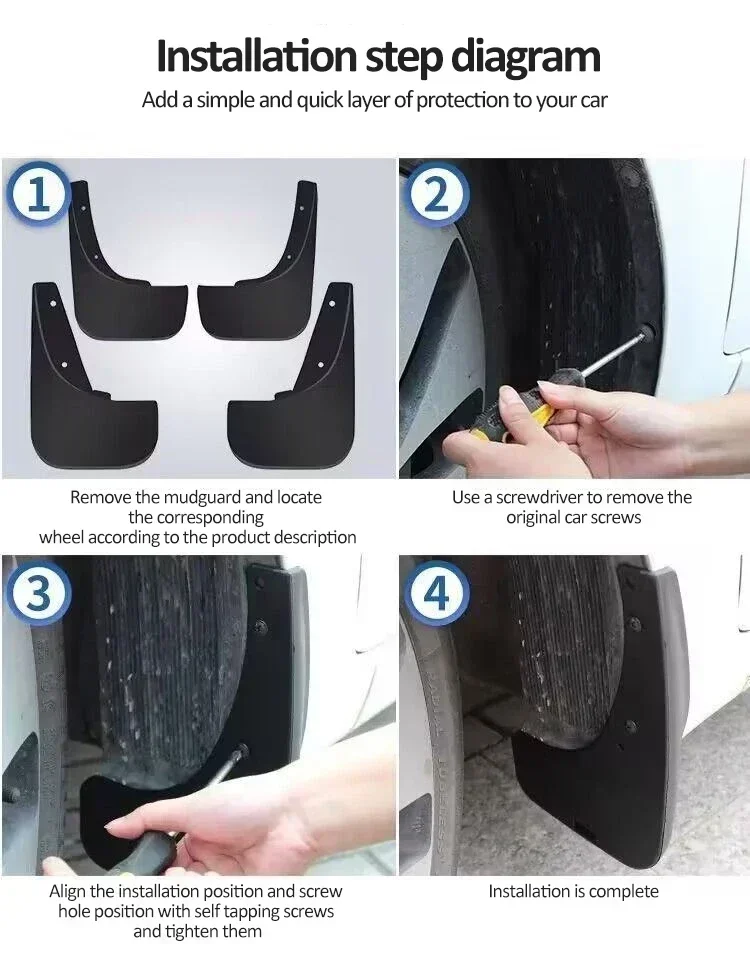 Installation step diagram

Add a simple and quick layer of protection to your car

1

Remove the mudguard and locate the corresponding wheel according to the product description

2

Use a screwdriver to remove the original car screws

3

Align the installation position and screw hole position with self tapping screws and tighten them

4

Installation is complete