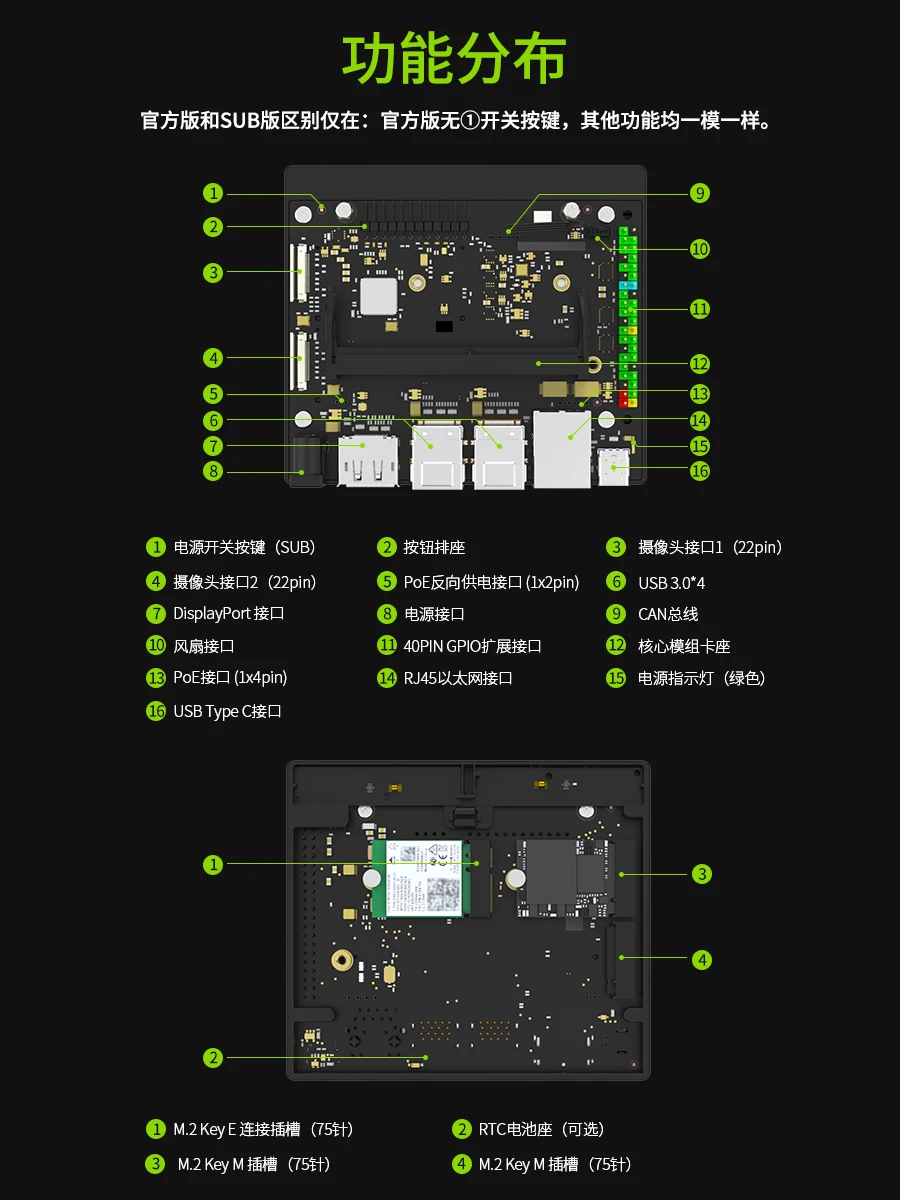 功能分布

官方版和SUB版区别仅在：官方版无①开关按键，其他功能均一模一样。

1
2
3
4
5
6
7
8
9
10
11
12
13
14
15
16

1 电源开关按键（SUB）
2 按钮排座
3 摄像头接口1（22pin）
4 摄像头接口2（22pin）
5 PoE反向供电接口 (1x2pin)
6 USB 3.0*4
7 DisplayPort 接口
8 电源接口
9 CAN总线
10 风扇接口
11 40PIN GPIO扩展接口
12 核心模组卡座
13 PoE接口 (1x4pin)
14 RJ45以太网接口
15 电源指示灯（绿色）
16 USB Type C接口

1
2
3
4

1 M.2 Key E 连接插槽（75针）
2 RTC电池座（可选）
3 M.2 Key M 插槽（75针）
4 M.2 Key M 插槽（75针）