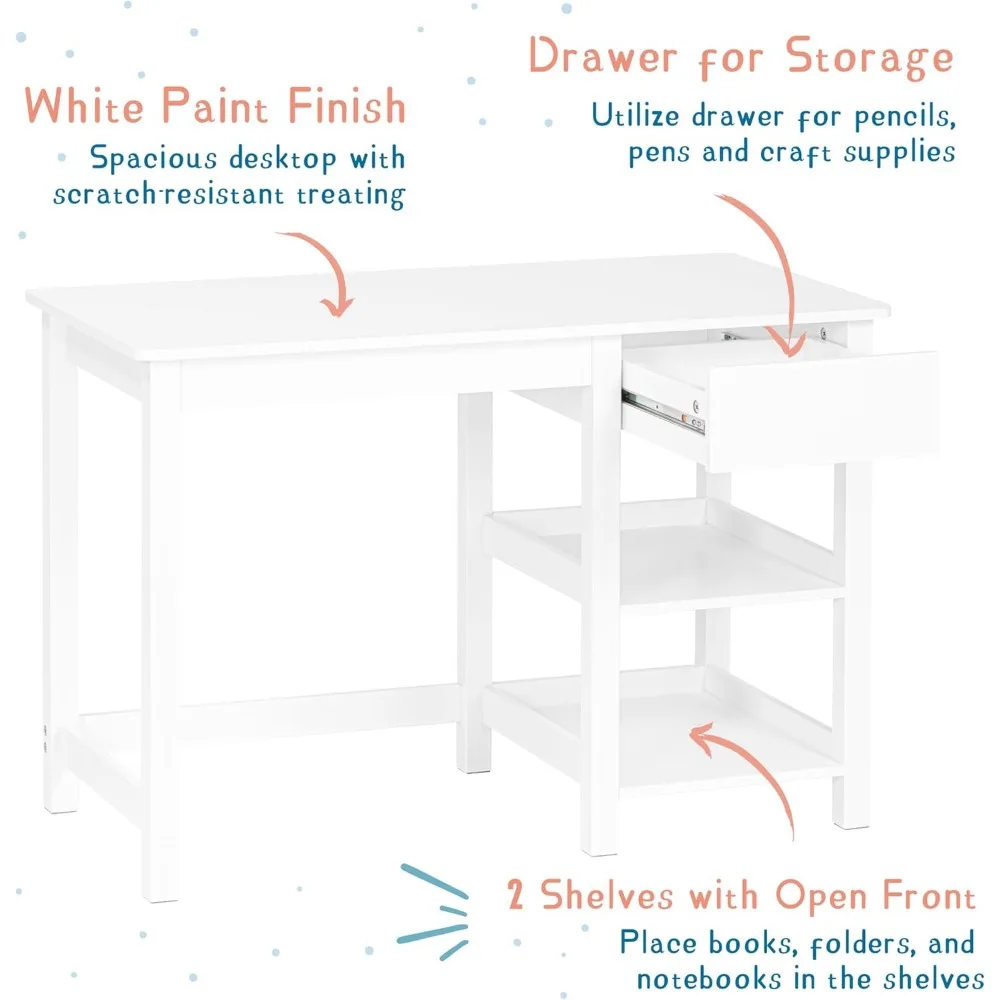 White Paint Finish

Spacious desktop with scratch-resistant treating

Drawer for Storage

Utilize drawer for pencils, pens and craft supplies

2 Shelves with Open Front

Place books, folders, and notebooks in the shelves