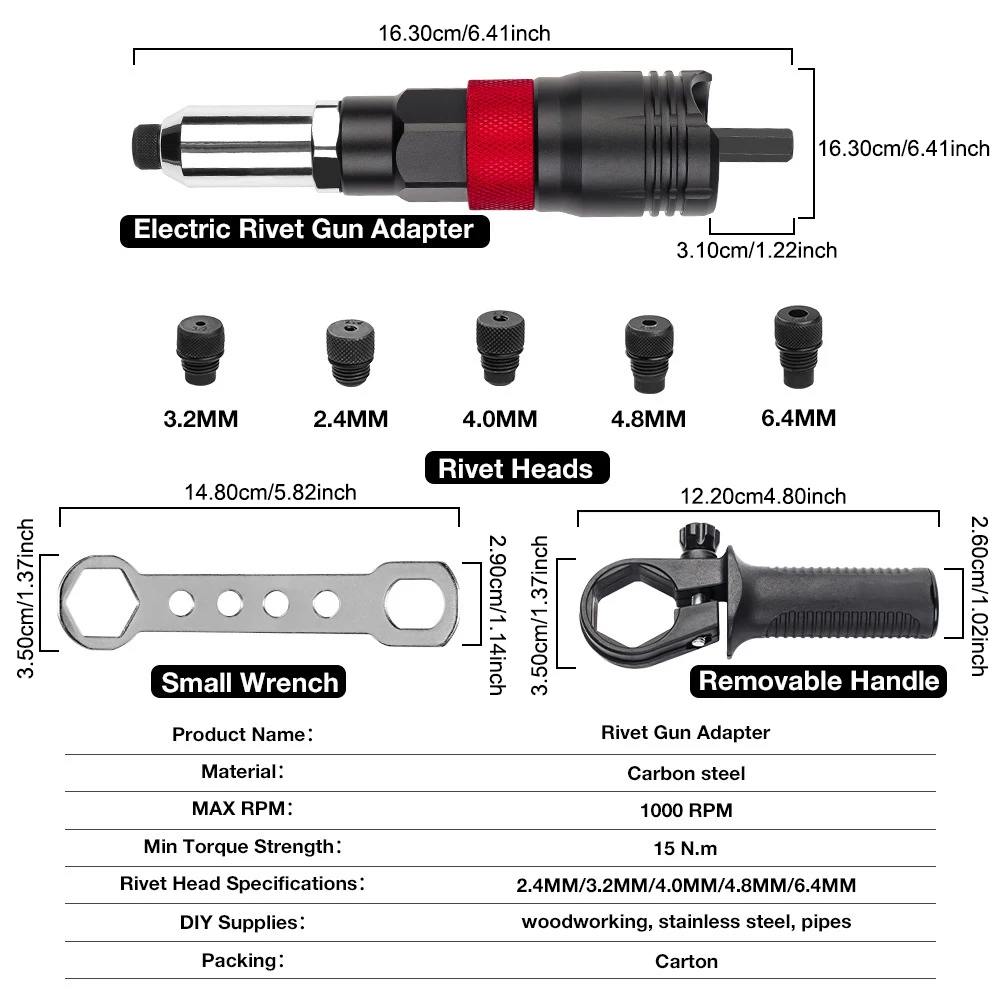 16.30cm/6.41inch

16.30cm/6.41inch

Electric Rivet Gun Adapter

3.10cm/1.22inch

3.2MM 2.4MM 4.0MM 4.8MM 6.4MM

Rivet Heads

14.80cm/5.82inch

3.50cm/1.37inch

2.90cm/1.14inch

Small Wrench

12.20cm4.80inch

3.50cm/1.37inch

2.60cm/1.02inch

Removable Handle

| Product Name: | Rivet Gun Adapter |
|---|---|
| Material: | Carbon steel |
| MAX RPM: | 1000 RPM |
| Min Torque Strength: | 15 N.m |
| Rivet Head Specifications: | 2.4MM/3.2MM/4.0MM/4.8MM/6.4MM |
| DIY Supplies: | woodworking, stainless steel, pipes |
| Packing: | Carton |