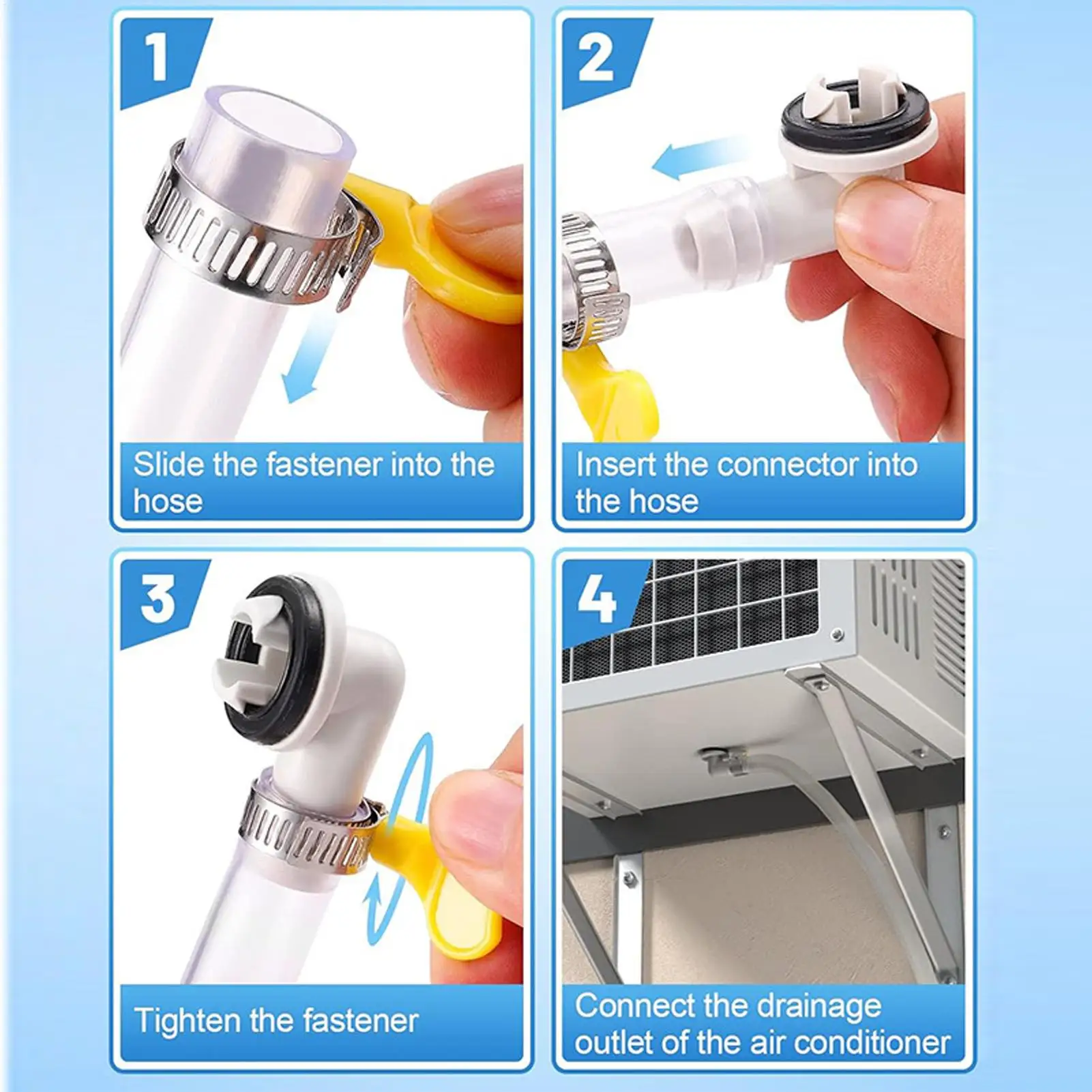 1

Slide the fastener into the hose

2

Insert the connector into the hose

3

Tighten the fastener

4

Connect the drainage outlet of the air conditioner