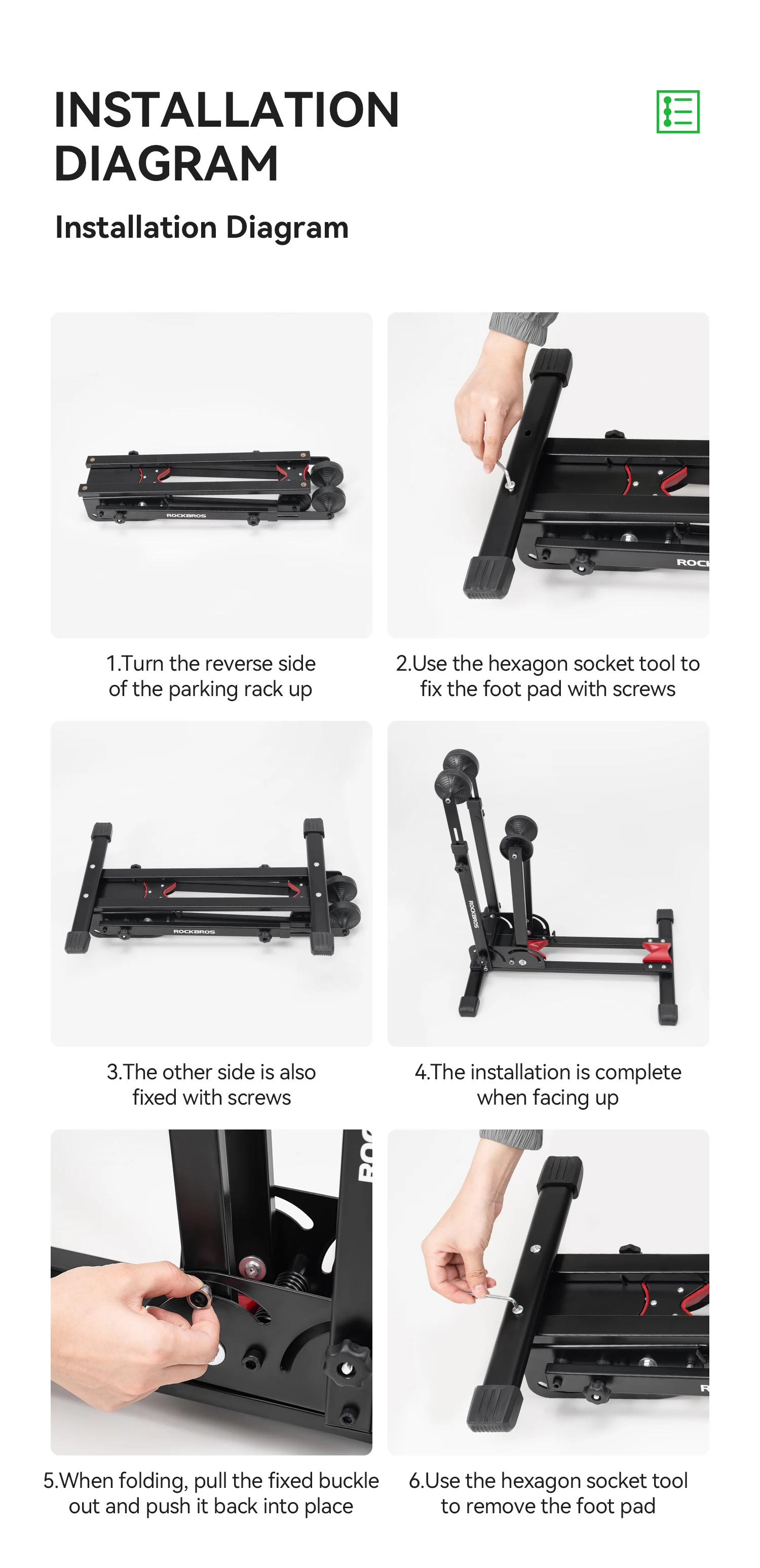 INSTALLATION DIAGRAM

Installation Diagram

1.Turn the reverse side of the parking rack up

2.Use the hexagon socket tool to fix the foot pad with screws

3.The other side is also fixed with screws

4.The installation is complete when facing up

5.When folding, pull the fixed buckle out and push it back into place

6.Use the hexagon socket tool to remove the foot pad