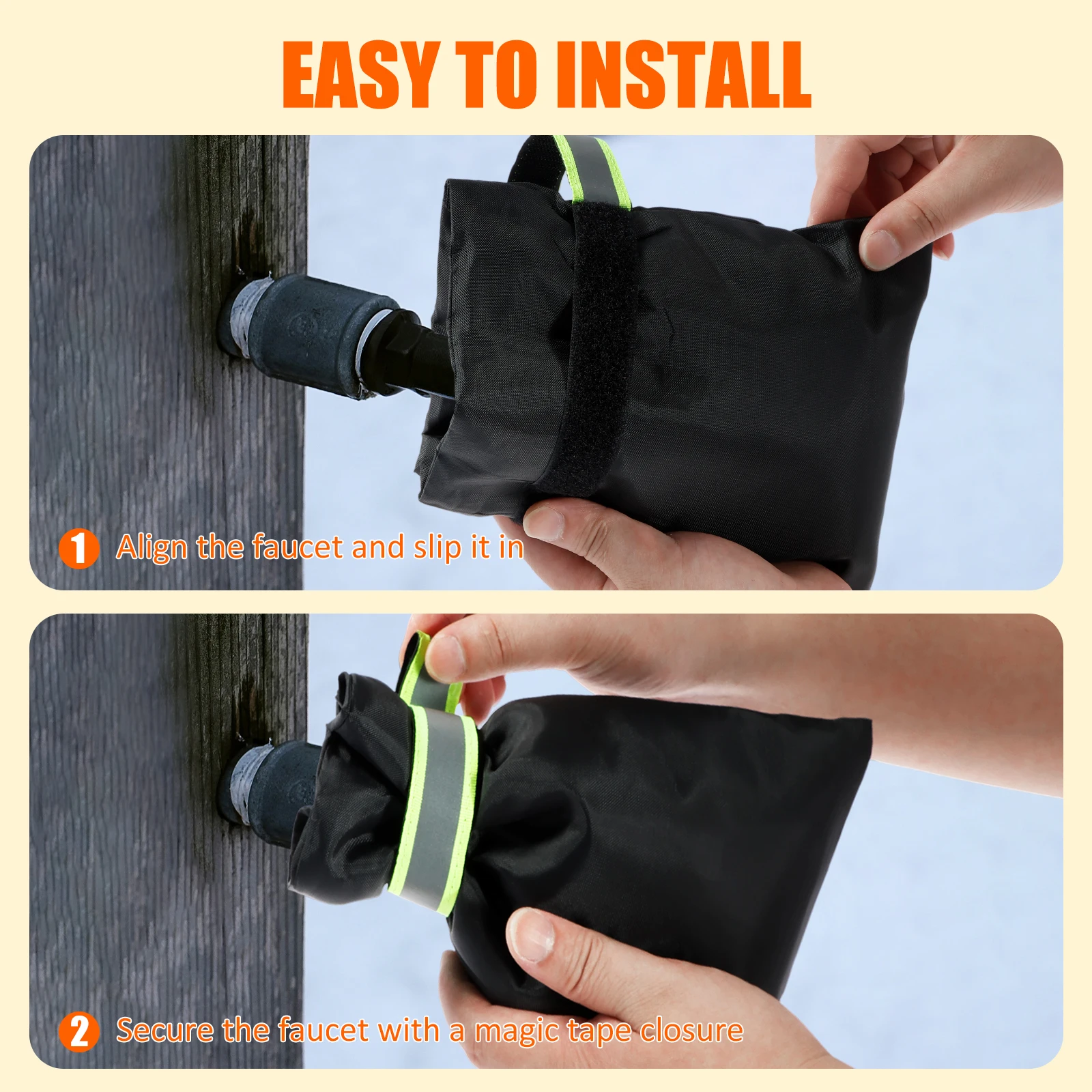 EASY TO INSTALL

1 Align the faucet and slip it in

2 Secure the faucet with a magic tape closure