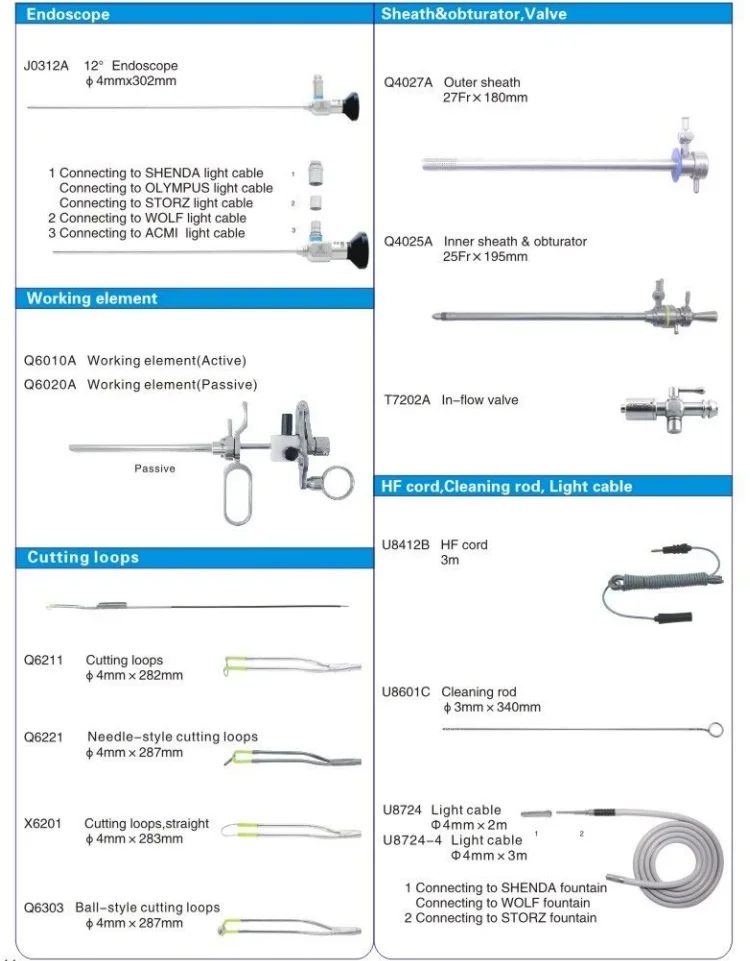 Endoscope

J0312A 12° Endoscope
ϕ 4mmx302mm

1 Connecting to SHENDA light cable
Connecting to OLYMPUS light cable
Connecting to STORZ light cable
2 Connecting to WOLF light cable
3 Connecting to ACMI light cable

1
2
3

Working element

Q6010A Working element(Active)
Q6020A Working element(Passive)

Passive

Cutting loops

Q6211 Cutting loops
ϕ 4mm × 282mm

Q6221 Needle-style cutting loops
ϕ 4mm × 287mm

X6201 Cutting loops,straight
ϕ 4mm × 283mm

Q6303 Ball-style cutting loops
ϕ 4mm × 287mm

Sheath&obturator,Valve

Q4027A Outer sheath
27Fr × 180mm

Q4025A Inner sheath & obturator
25Fr × 195mm

T7202A In-flow valve

HF cord,Cleaning rod, Light cable

U8412B HF cord
3m

U8601C Cleaning rod
ϕ 3mm × 340mm

U8724 Light cable
Φ4mm × 2m
U8724-4 Light cable
Φ4mm × 3m

1 2

1 Connecting to SHENDA fountain
Connecting to WOLF fountain
2 Connecting to STORZ fountain