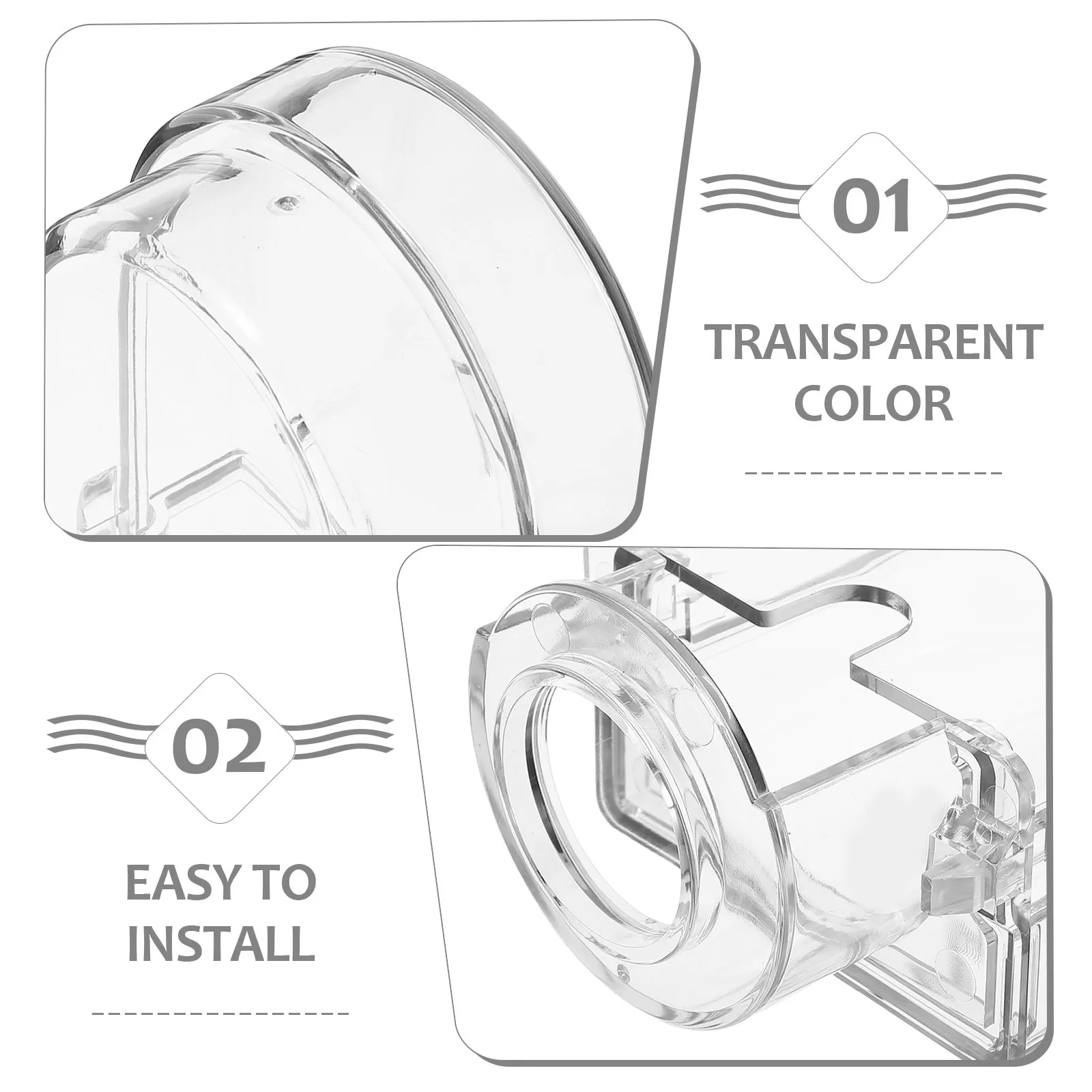 01

TRANSPARENT COLOR

02

EASY TO INSTALL