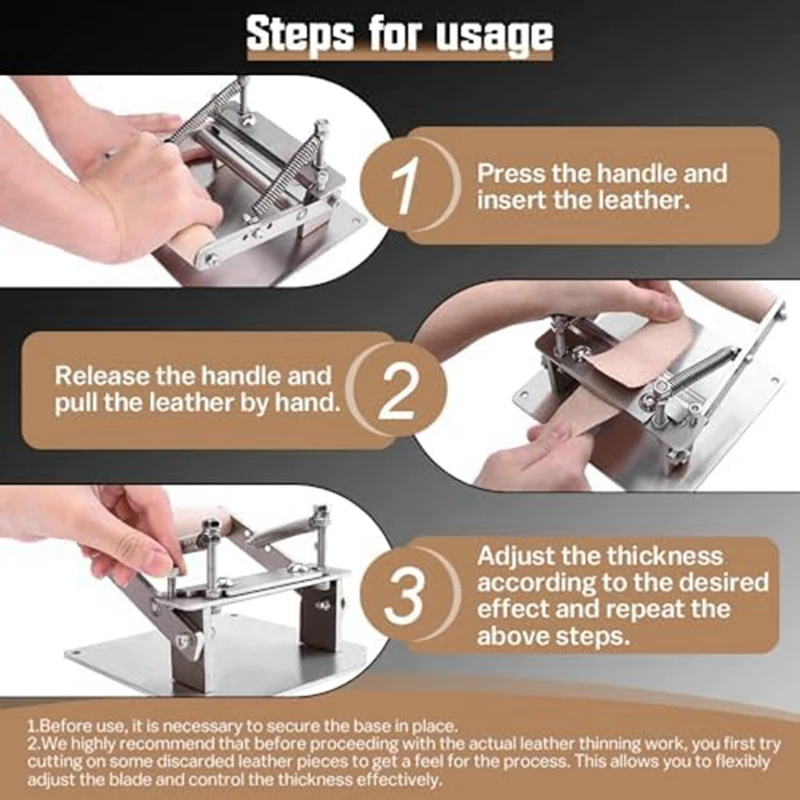 Steps for usage

1
Press the handle and insert the leather.

Release the handle and pull the leather by hand.
2

3
Adjust the thickness according to the desired effect and repeat the above steps.

1.Before use, it is necessary to secure the base in place.
2.We highly recommend that before proceeding with the actual leather thinning work, you first try cutting on some discarded leather pieces to get a feel for the process. This allows you to flexibly adjust the blade and control the thickness effectively.