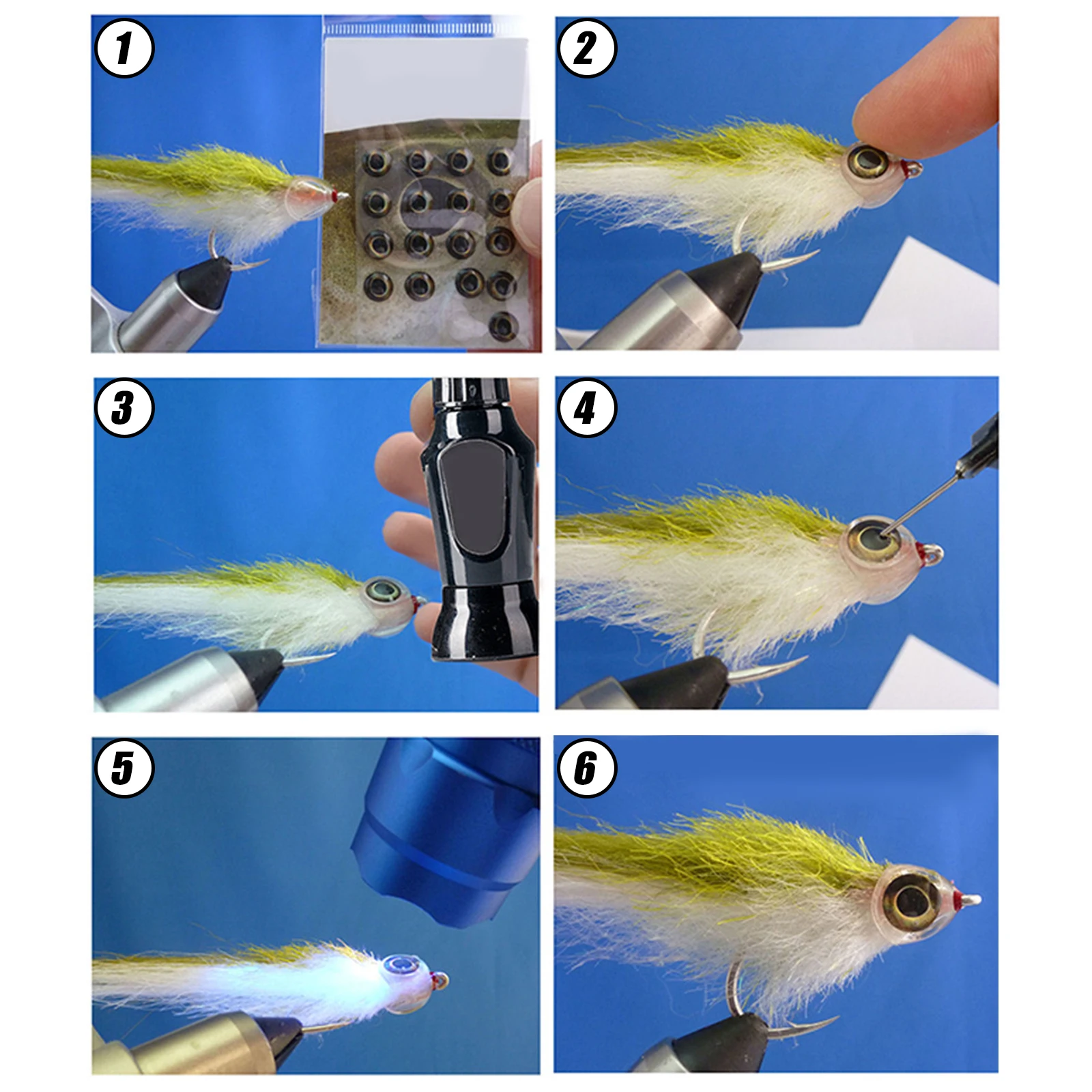 1
2
3
4
5
6