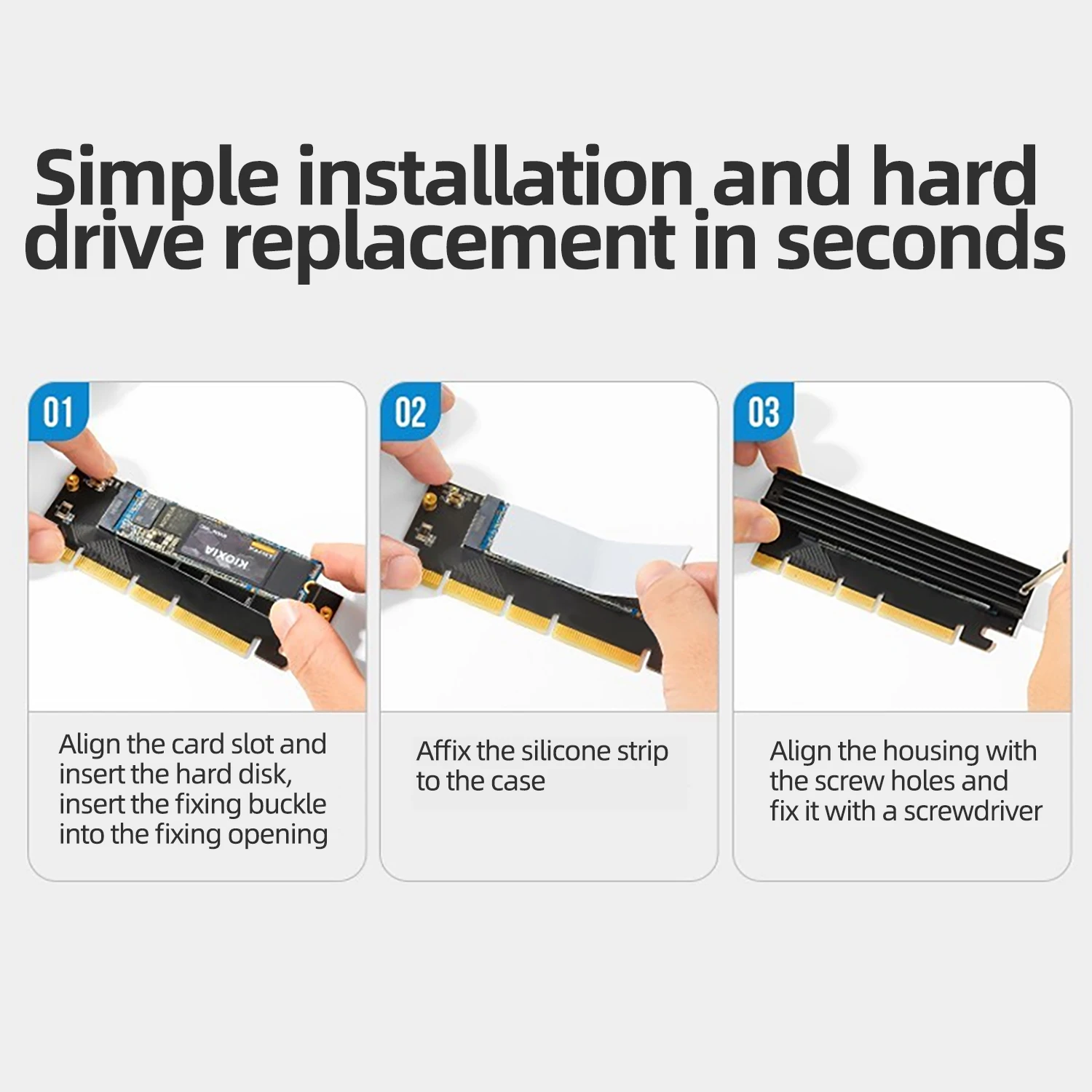 Simple installation and hard drive replacement in seconds

01

KIOXIA

Align the card slot and insert the hard disk, insert the fixing buckle into the fixing opening

02

Affix the silicone strip to the case

03

Align the housing with the screw holes and fix it with a screwdriver