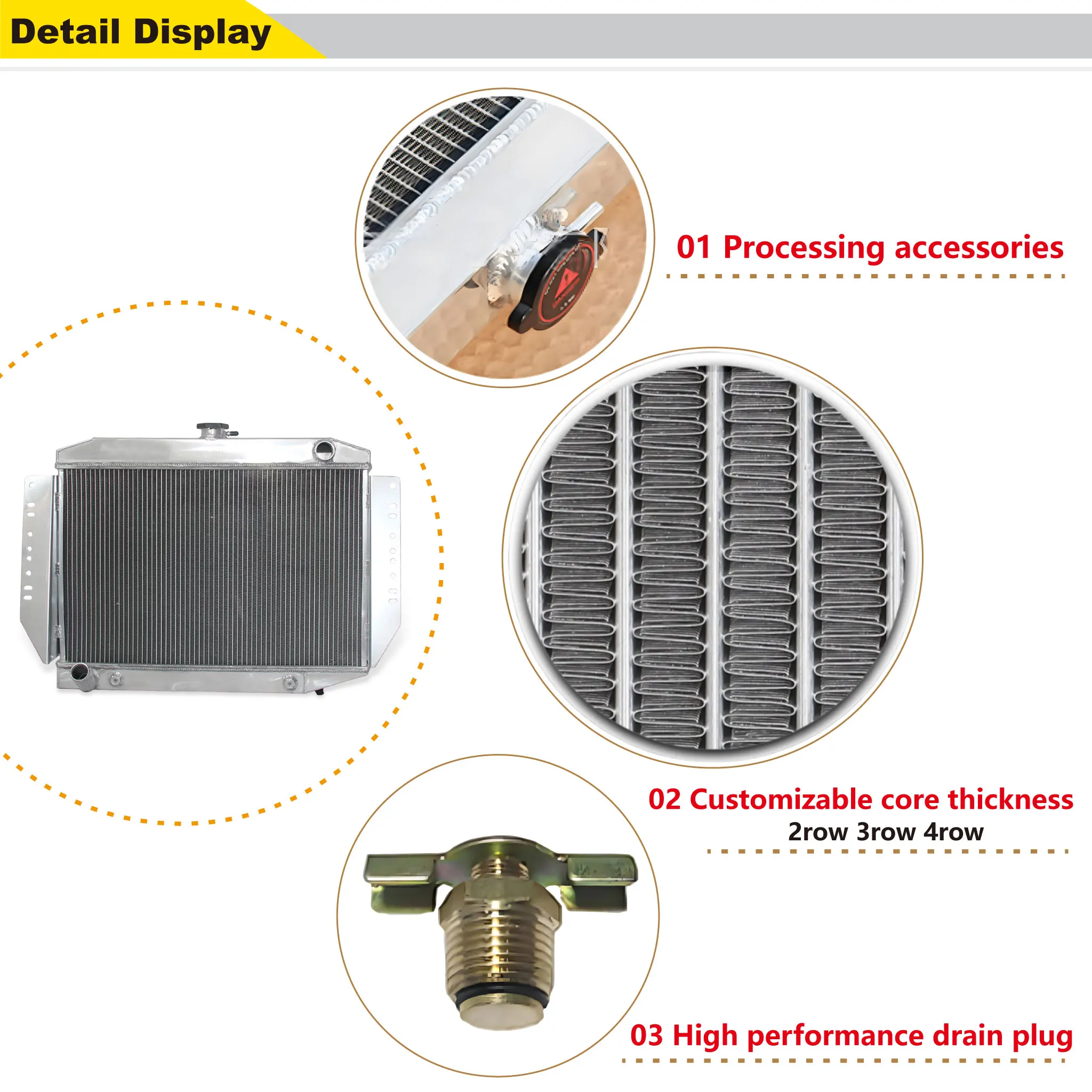 Detail Display

01 Processing accessories

02 Customizable core thickness
2row 3row 4row

03 High performance drain plug