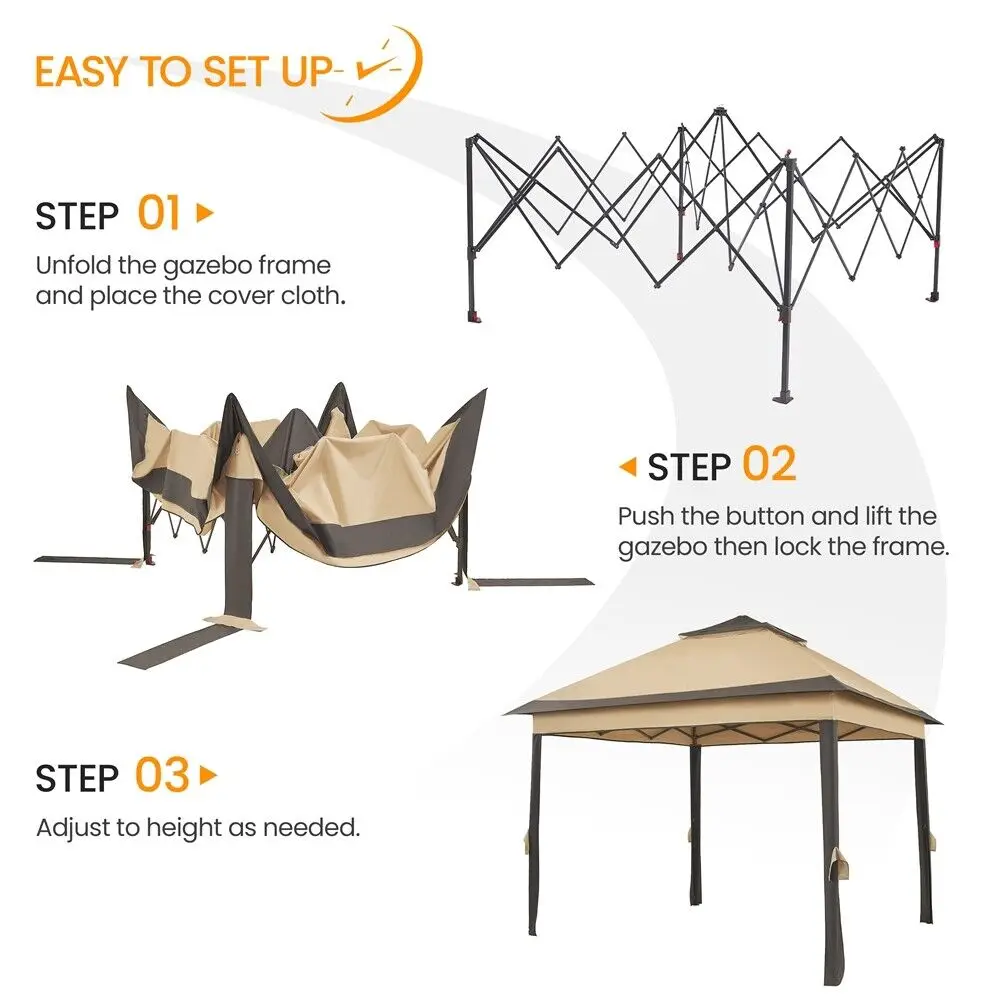 EASY TO SET UP

STEP 01

Unfold the gazebo frame and place the cover cloth.

STEP 02

Push the button and lift the gazebo then lock the frame.

STEP 03

Adjust to height as needed.