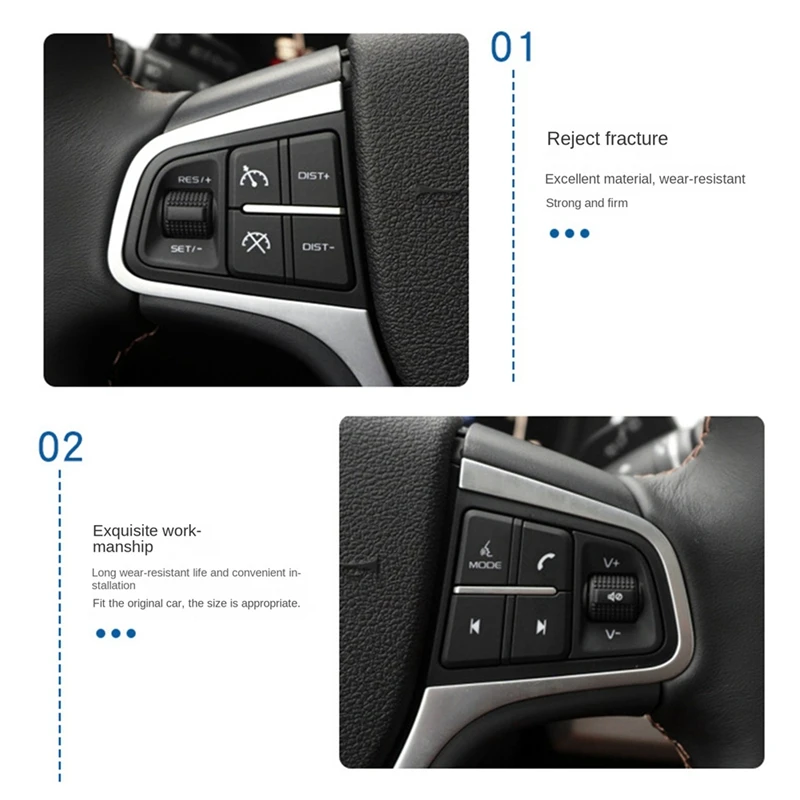 RES/+

SET/-

DIST+

DIST-

01

Reject fracture

Excellent material, wear-resistant

Strong and firm

02

Exquisite workmanship

Long wear-resistant life and convenient installation

Fit the original car, the size is appropriate.

MODE

V+

V-