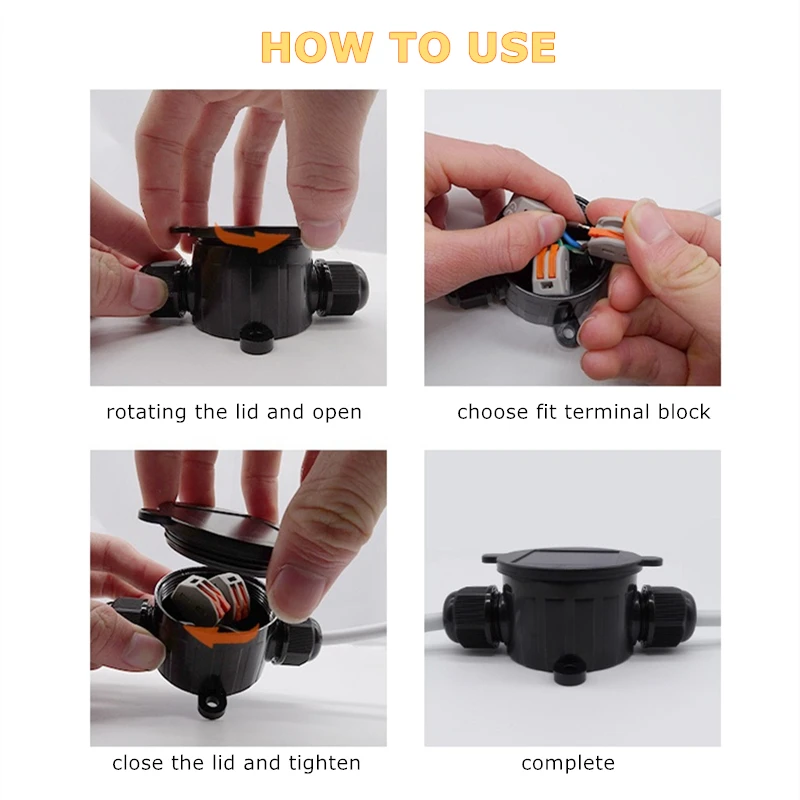 HOW TO USE

rotating the lid and open

choose fit terminal block

close the lid and tighten

complete