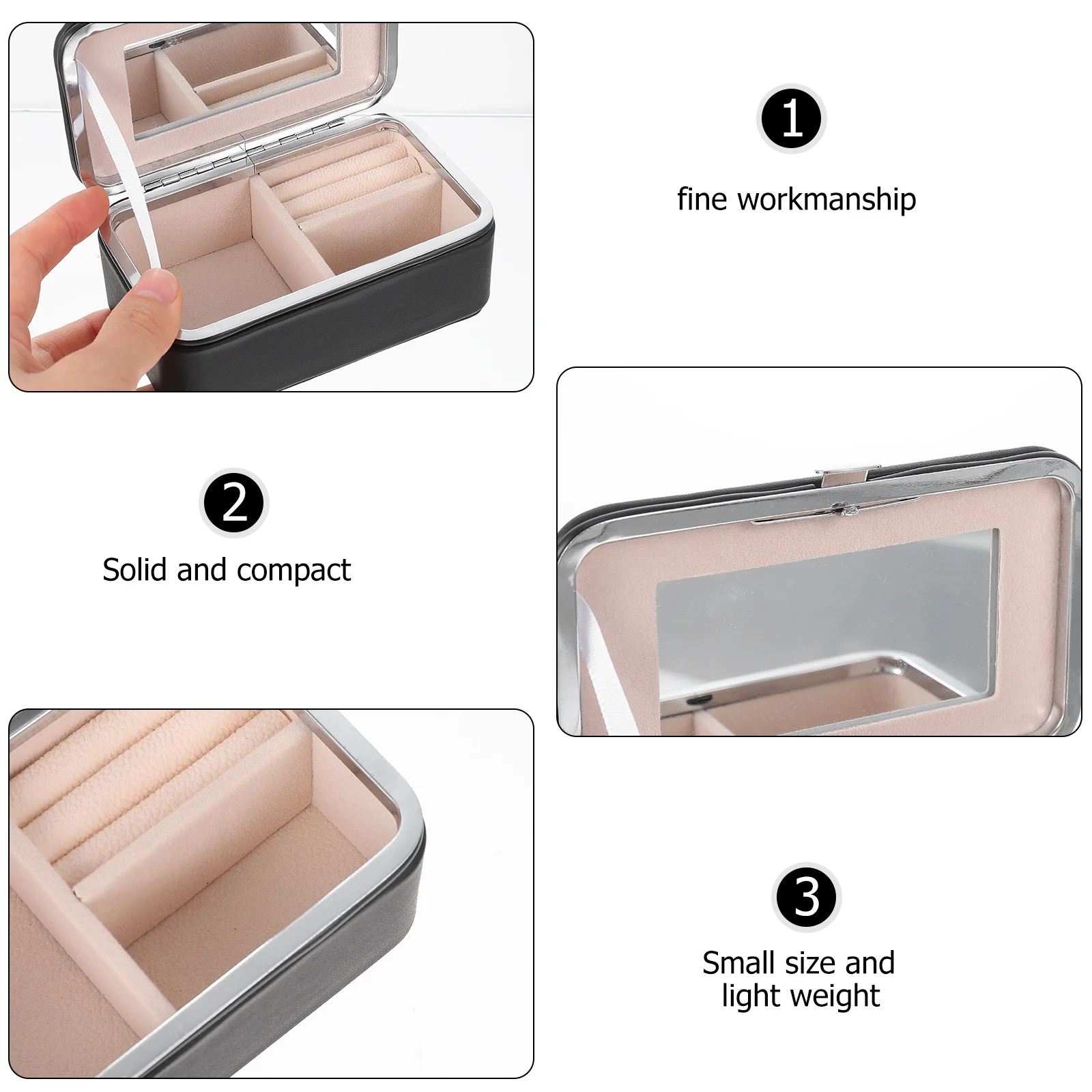 1
fine workmanship

2
Solid and compact

3
Small size and light weight