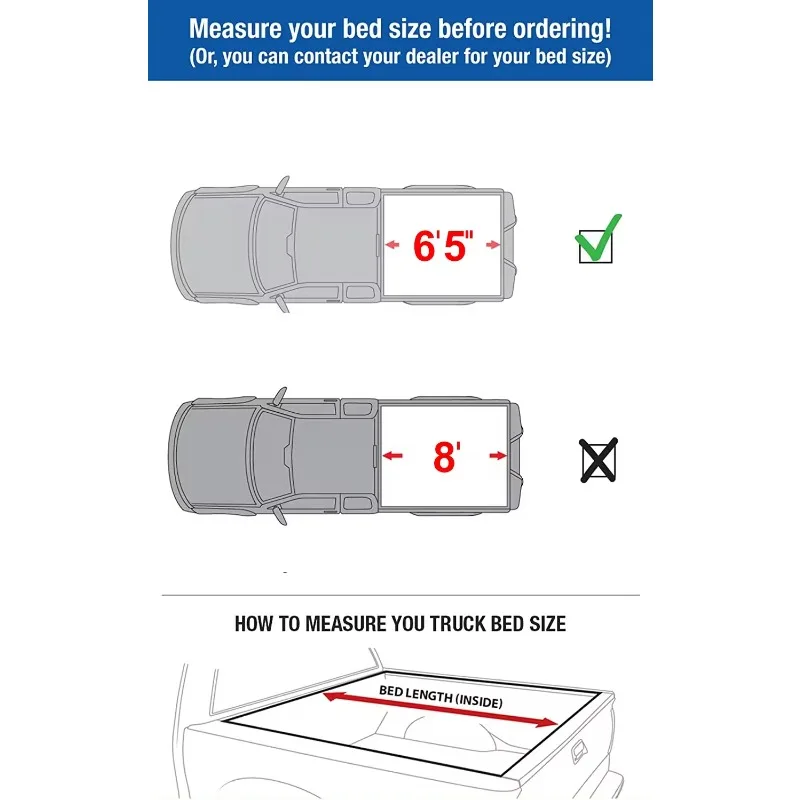 Measure your bed size before ordering!
(Or, you can contact your dealer for your bed size)

6'5"

8'

HOW TO MEASURE YOU TRUCK BED SIZE

BED LENGTH (INSIDE)