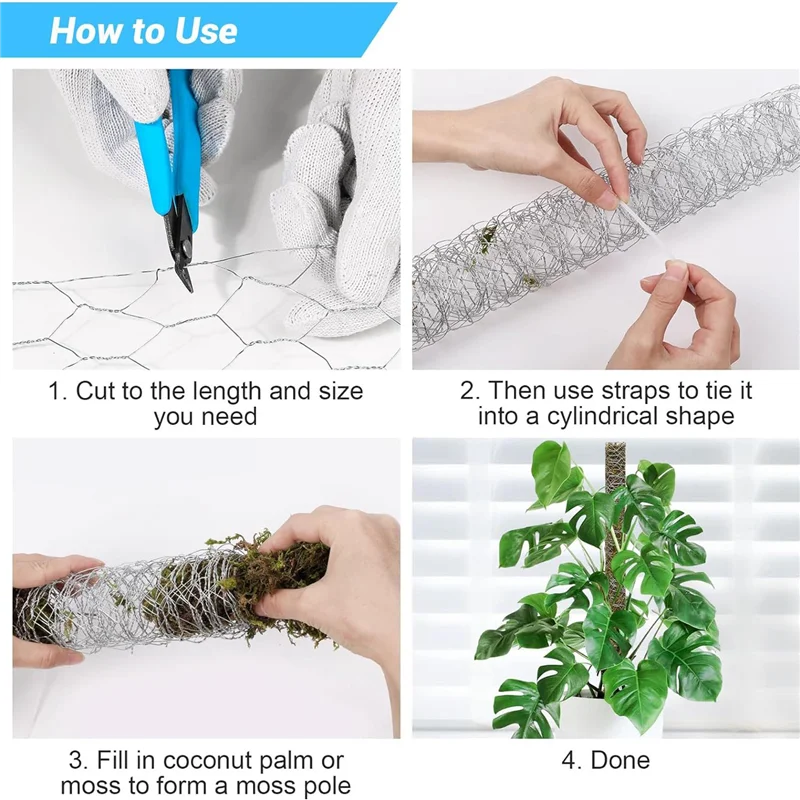 How to Use

1. Cut to the length and size you need

2. Then use straps to tie it into a cylindrical shape

3. Fill in coconut palm or moss to form a moss pole

4. Done