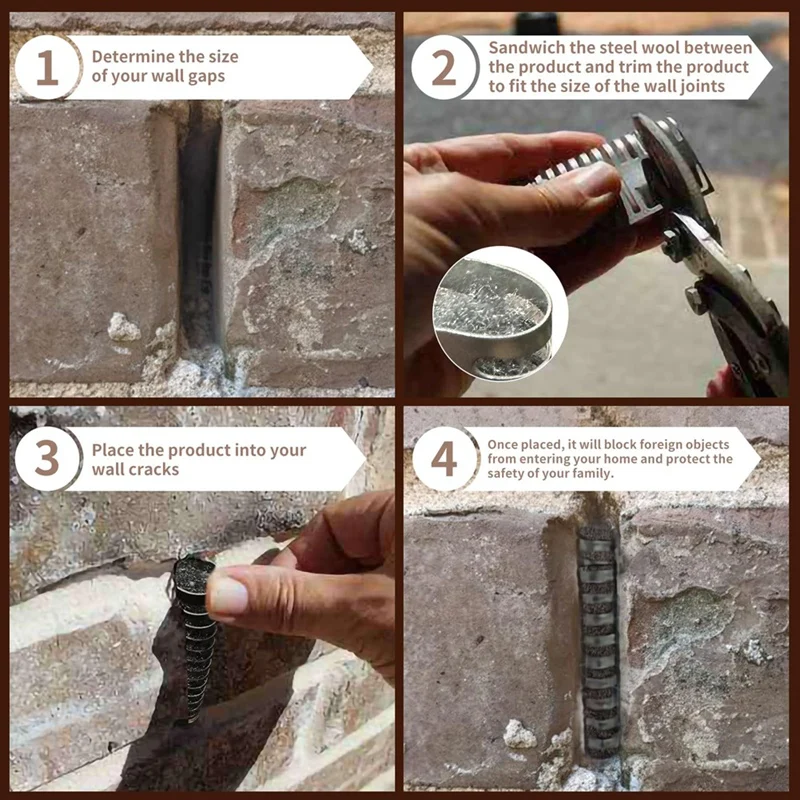 1 Determine the size of your wall gaps

2 Sandwich the steel wool between the product and trim the product to fit the size of the wall joints

3 Place the product into your wall cracks

4 Once placed, it will block foreign objects from entering your home and protect the safety of your family.