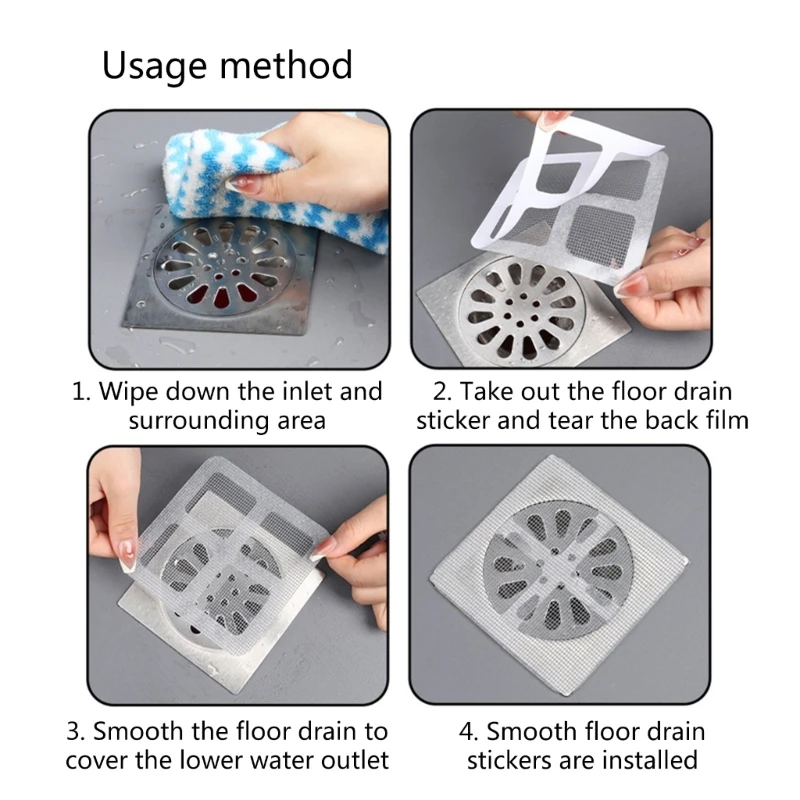 Usage method

1. Wipe down the inlet and surrounding area

2. Take out the floor drain sticker and tear the back film

3. Smooth the floor drain to cover the lower water outlet

4. Smooth floor drain stickers are installed