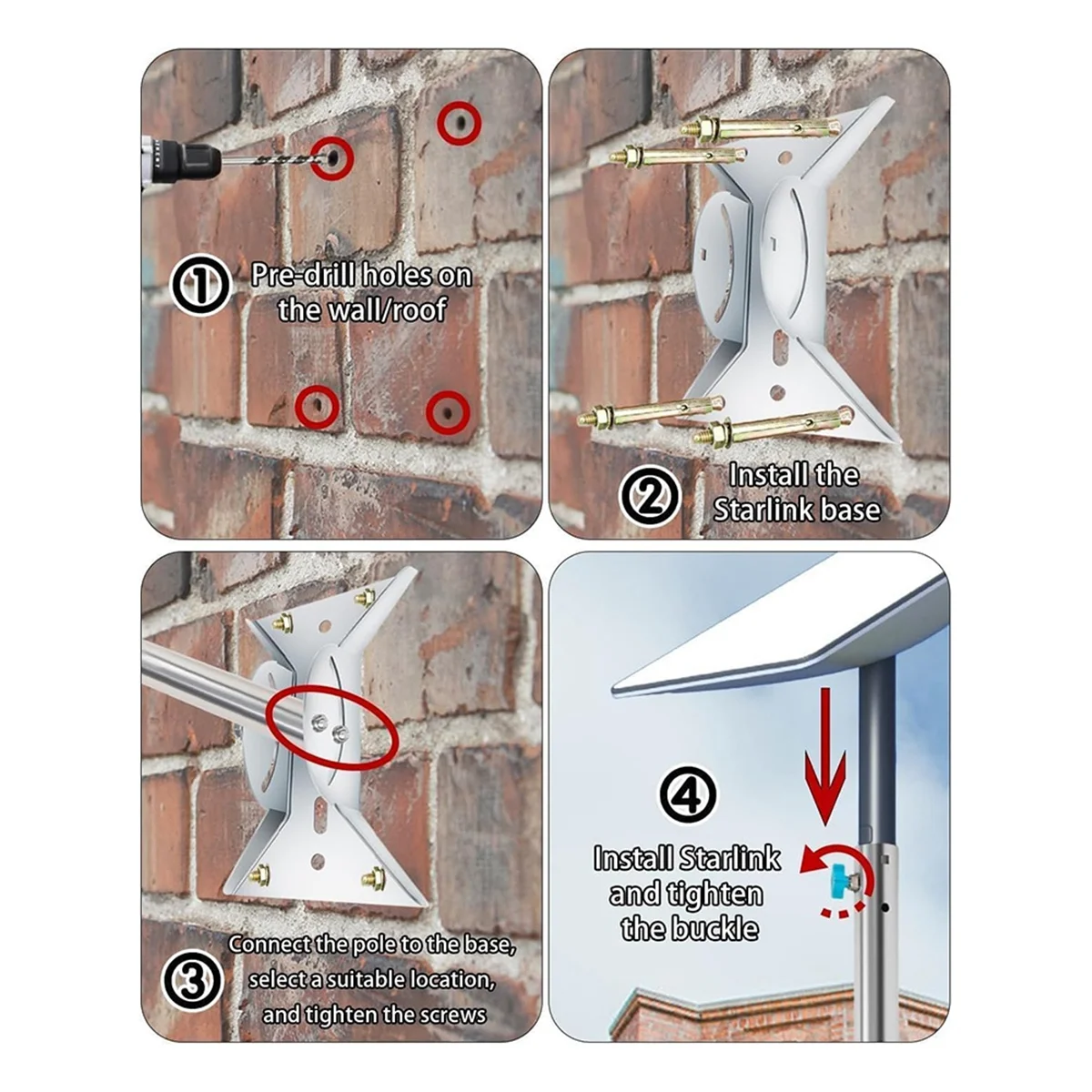 ① Pre-drill holes on the wall/roof

② Install the Starlink base

③ Connect the pole to the base, select a suitable location, and tighten the screws

④ Install Starlink and tighten the buckle