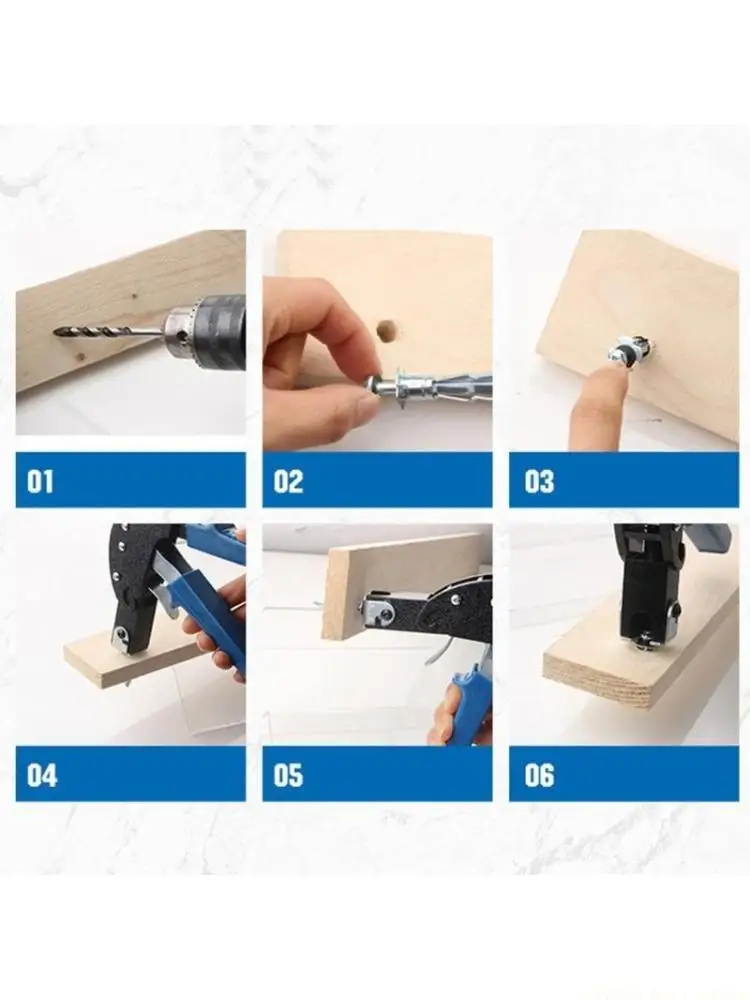 01

02

03

04

05

06