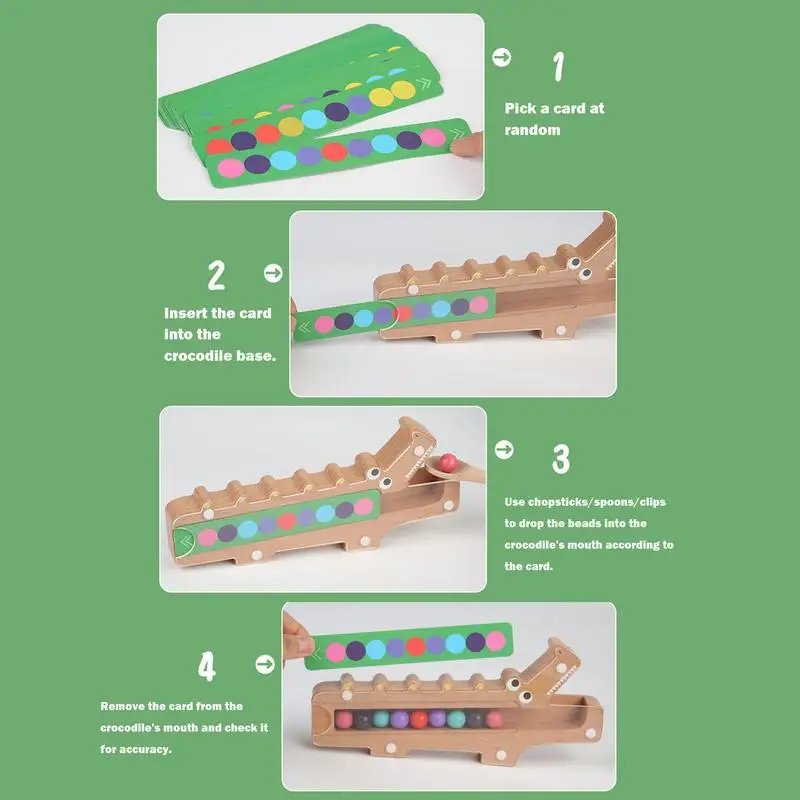 1

Pick a card at random

2

Insert the card into the crocodile base.

3

Use chopsticks/spoons/clips to drop the beads into the crocodile's mouth according to the card.

4

Remove the card from the crocodile's mouth and check it for accuracy.