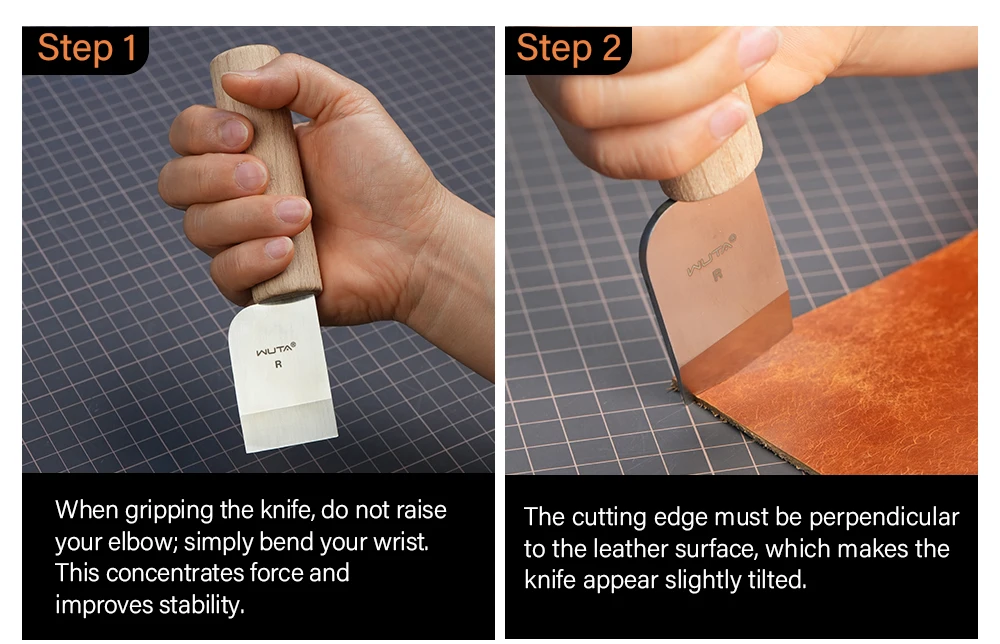 Step 1

WUTA®
R

When gripping the knife, do not raise your elbow; simply bend your wrist. This concentrates force and improves stability.

Step 2

WUTA®
R

The cutting edge must be perpendicular to the leather surface, which makes the knife appear slightly tilted.