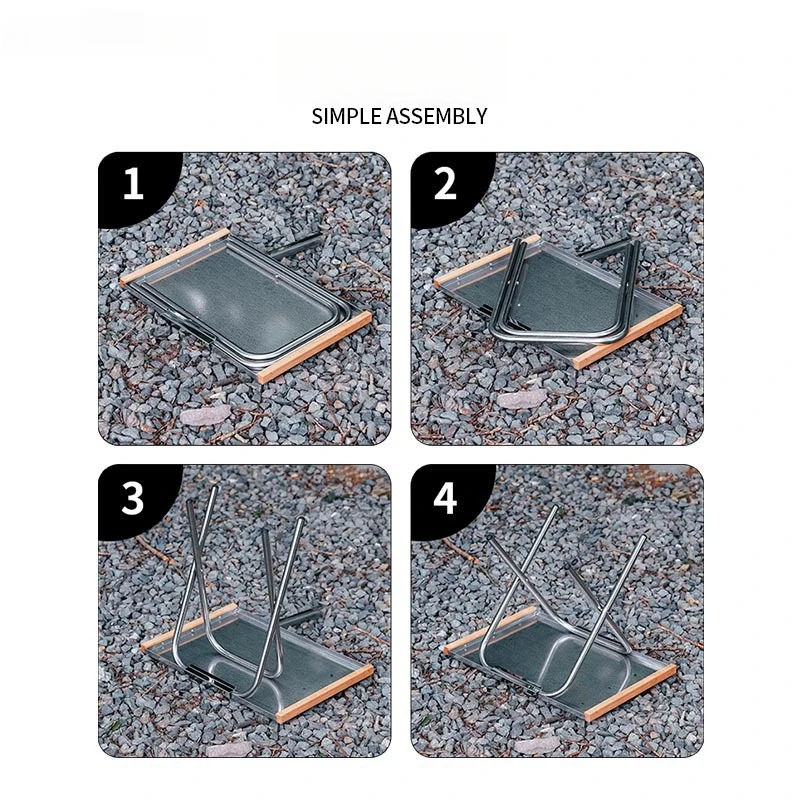 SIMPLE ASSEMBLY

1

2

3

4