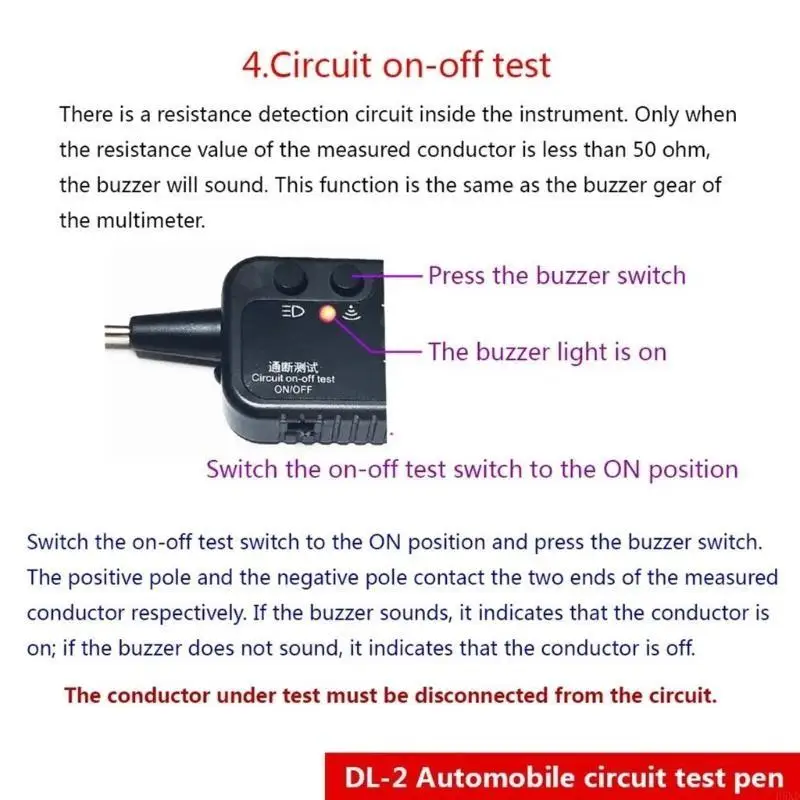 4.Circuit on-off test

There is a resistance detection circuit inside the instrument. Only when the resistance value of the measured conductor is less than 50 ohm, the buzzer will sound. This function is the same as the buzzer gear of the multimeter.

Press the buzzer switch

The buzzer light is on

通断测试
Circuit on-off test
ON/OFF

Switch the on-off test switch to the ON position

Switch the on-off test switch to the ON position and press the buzzer switch. The positive pole and the negative pole contact the two ends of the measured conductor respectively. If the buzzer sounds, it indicates that the conductor is on; if the buzzer does not sound, it indicates that the conductor is off.

The conductor under test must be disconnected from the circuit.

DL-2 Automobile circuit test pen