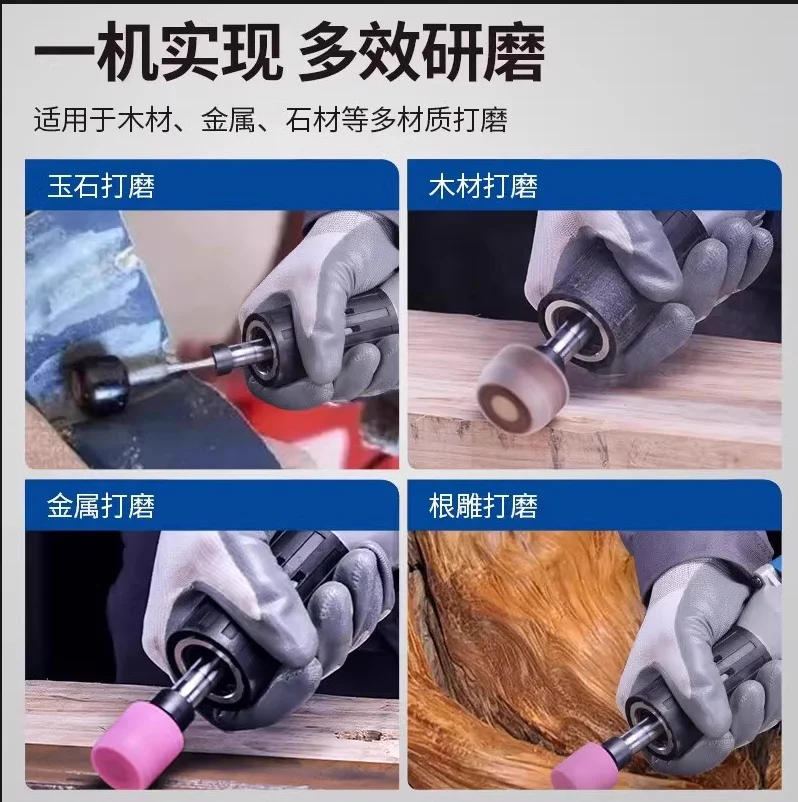 一机实现 多效研磨

适用于木材、金属、石材等多材质打磨

玉石打磨

木材打磨

金属打磨

根雕打磨